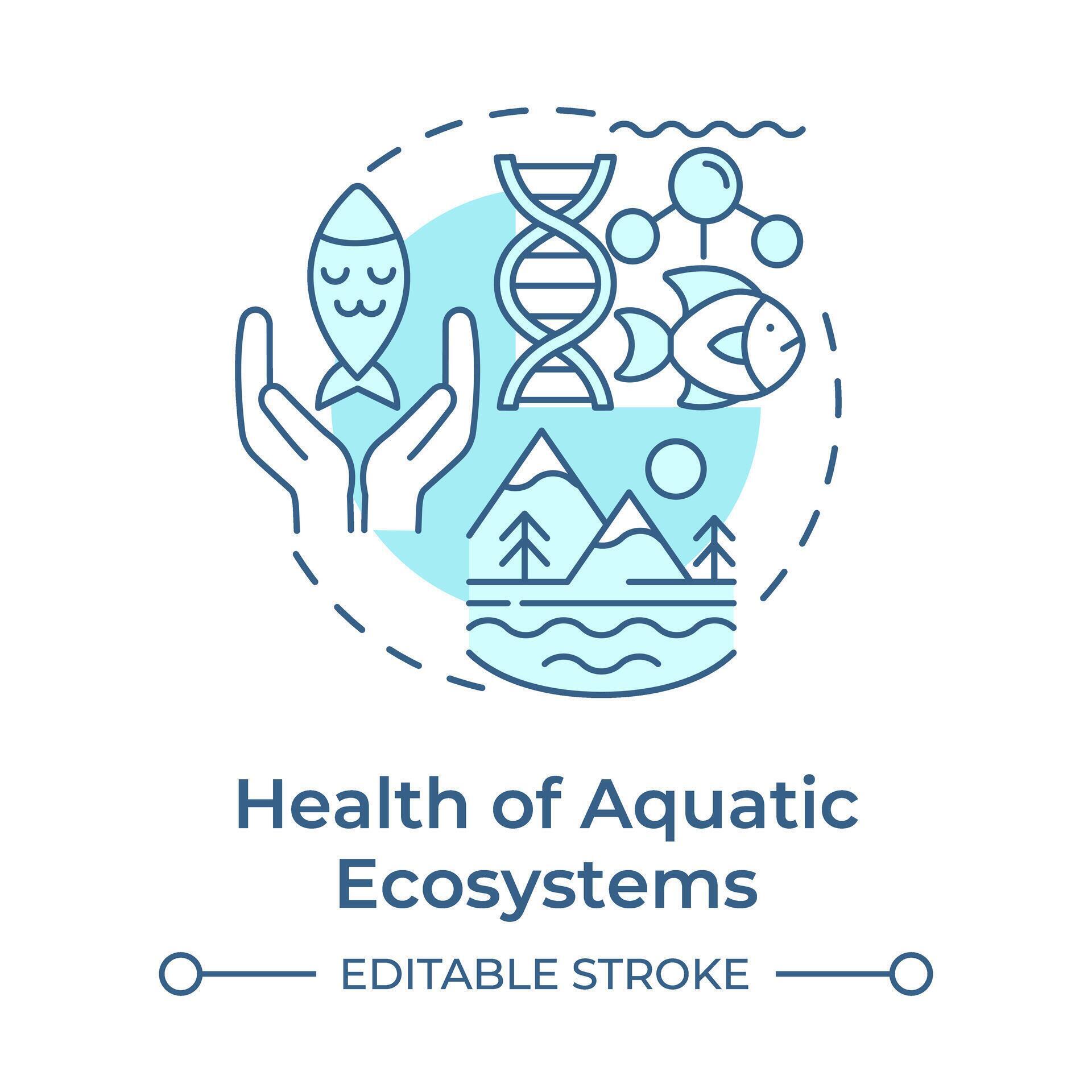 Health of Aquatic Ecosystems

EDITABLE STROKE