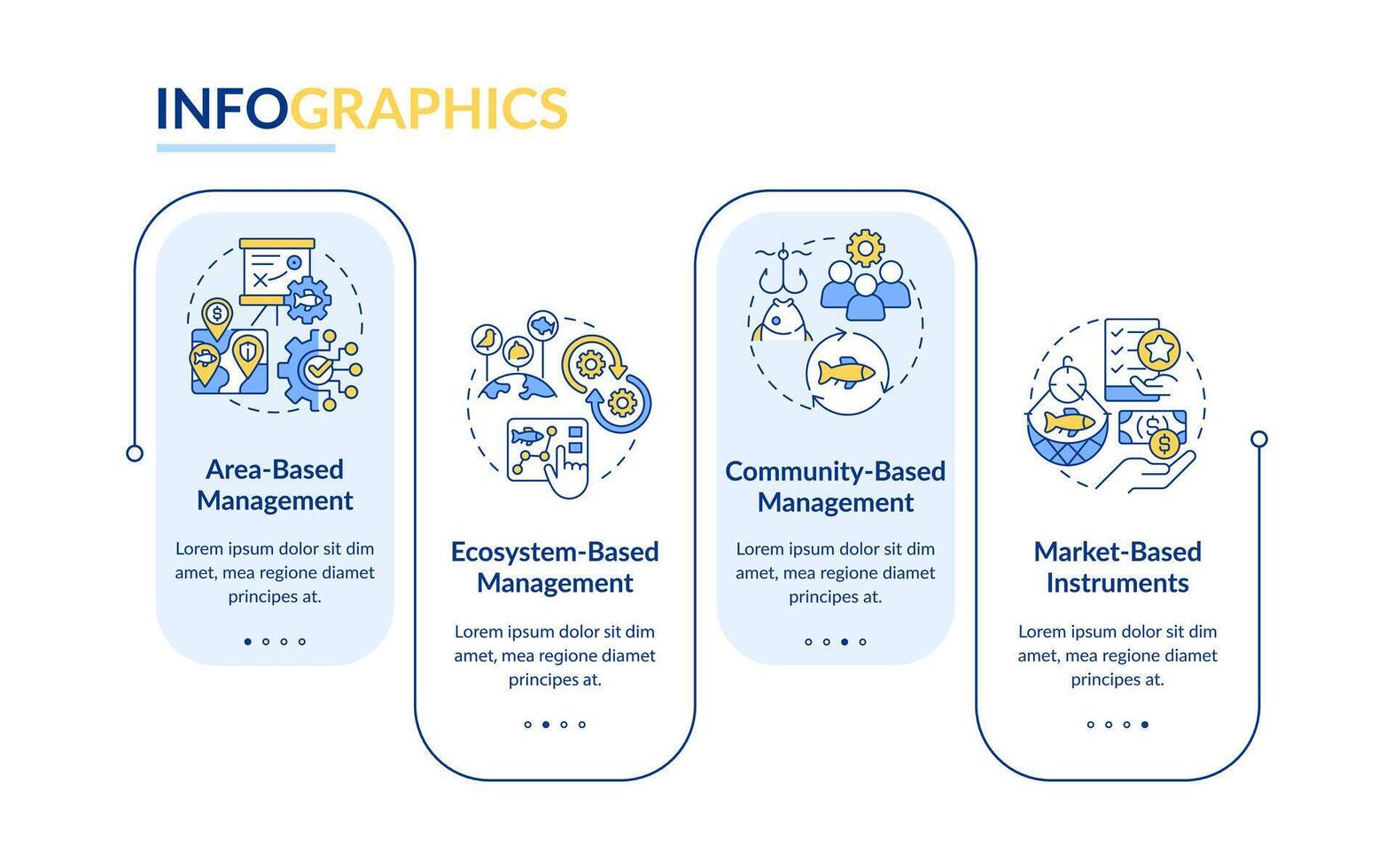 INFOGRAPHICS

Area-Based Management

Lorem ipsum dolor sit dim amet, mea regione diamet principes at.

Ecosystem-Based Management

Lorem ipsum dolor sit dim amet, mea regione diamet principes at.

Community-Based Management

Lorem ipsum dolor sit dim amet, mea regione diamet principes at.

Market-Based Instruments

Lorem ipsum dolor sit dim amet, mea regione diamet principes at.