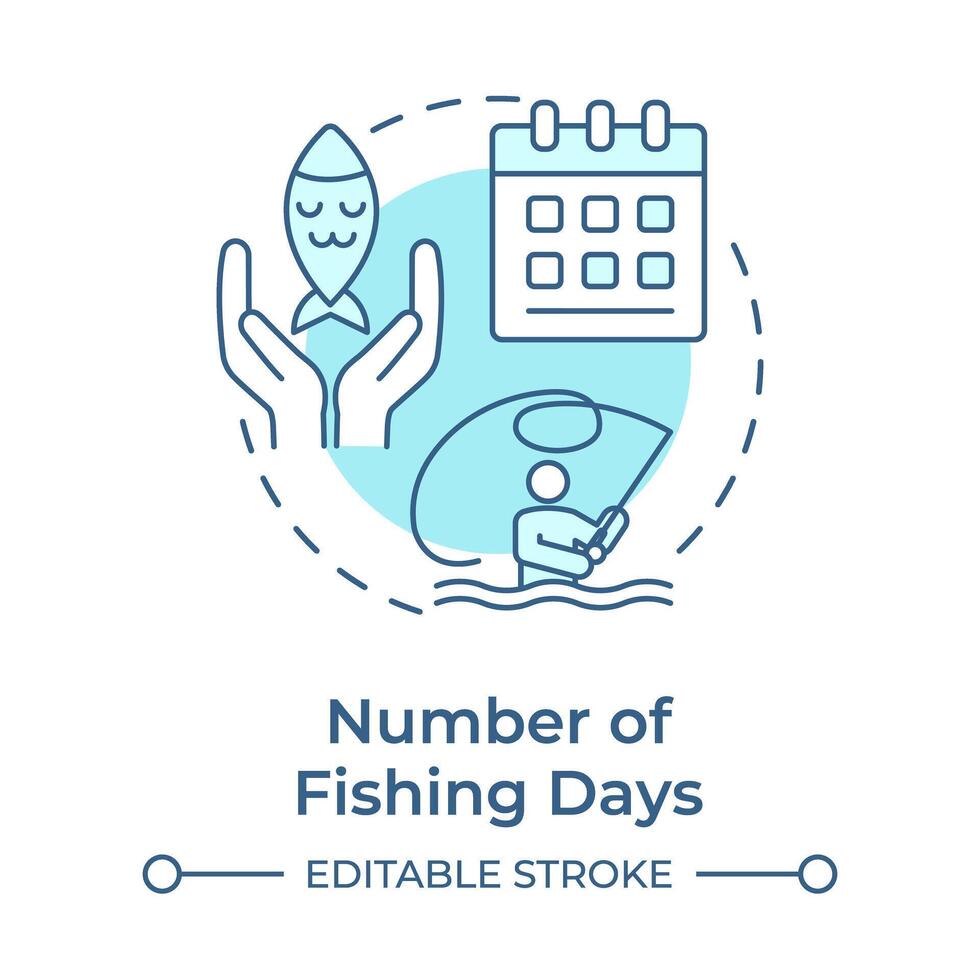 Number of Fishing Days

EDITABLE STROKE