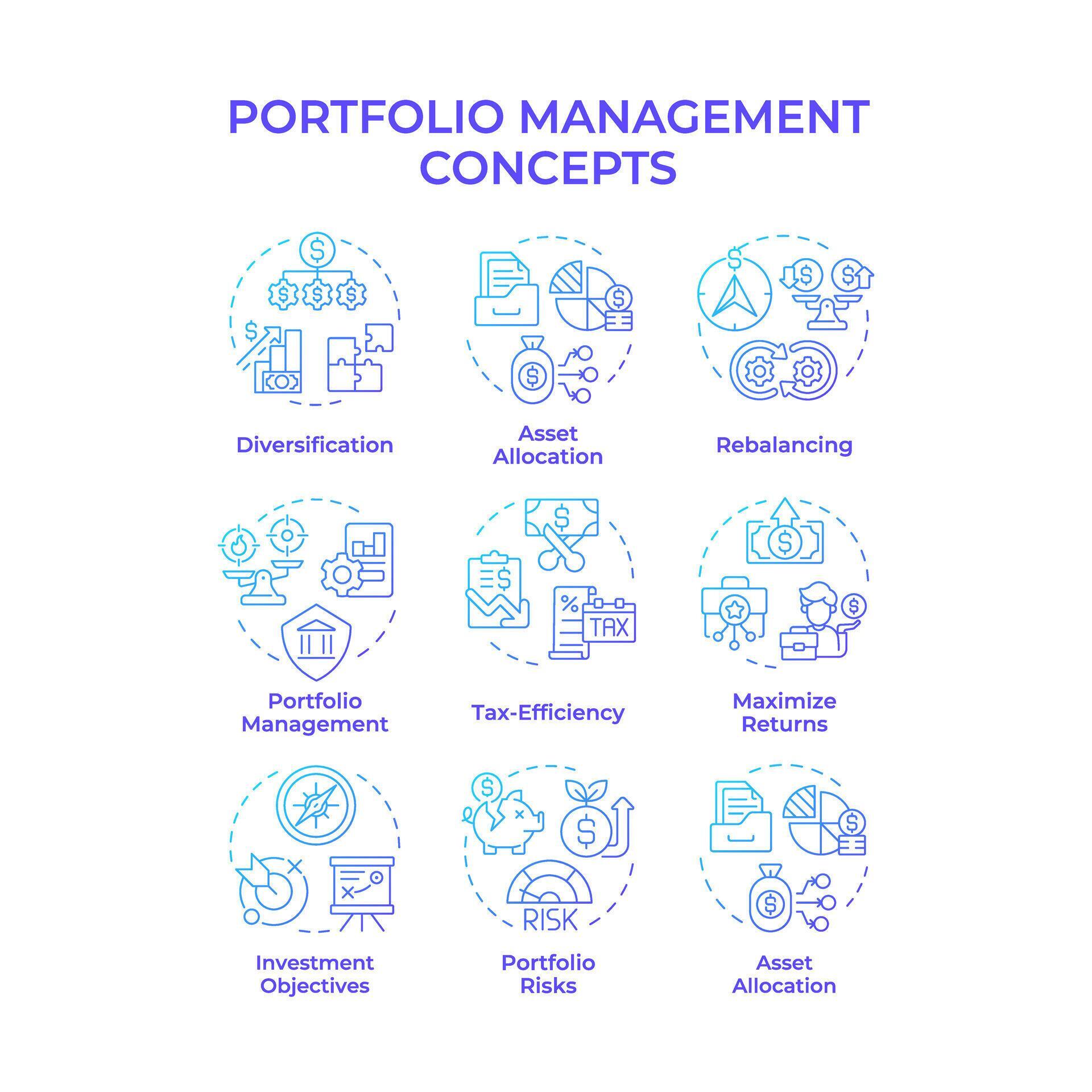 PORTFOLIO MANAGEMENT CONCEPTS

Diversification

Asset Allocation

Rebalancing

TAX

Portfolio Management

Tax-Efficiency

Maximize Returns

RISK

Investment Objectives

Portfolio Risks

Asset Allocation