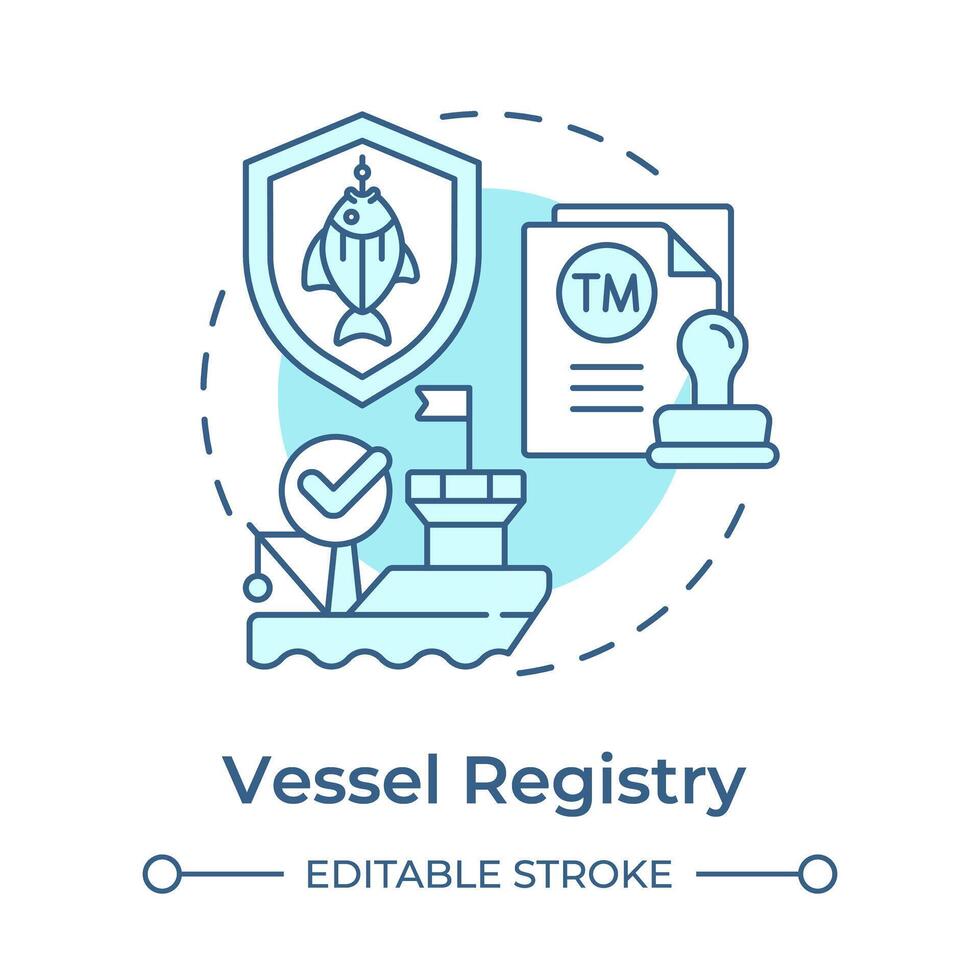 TM

Vessel Registry

EDITABLE STROKE