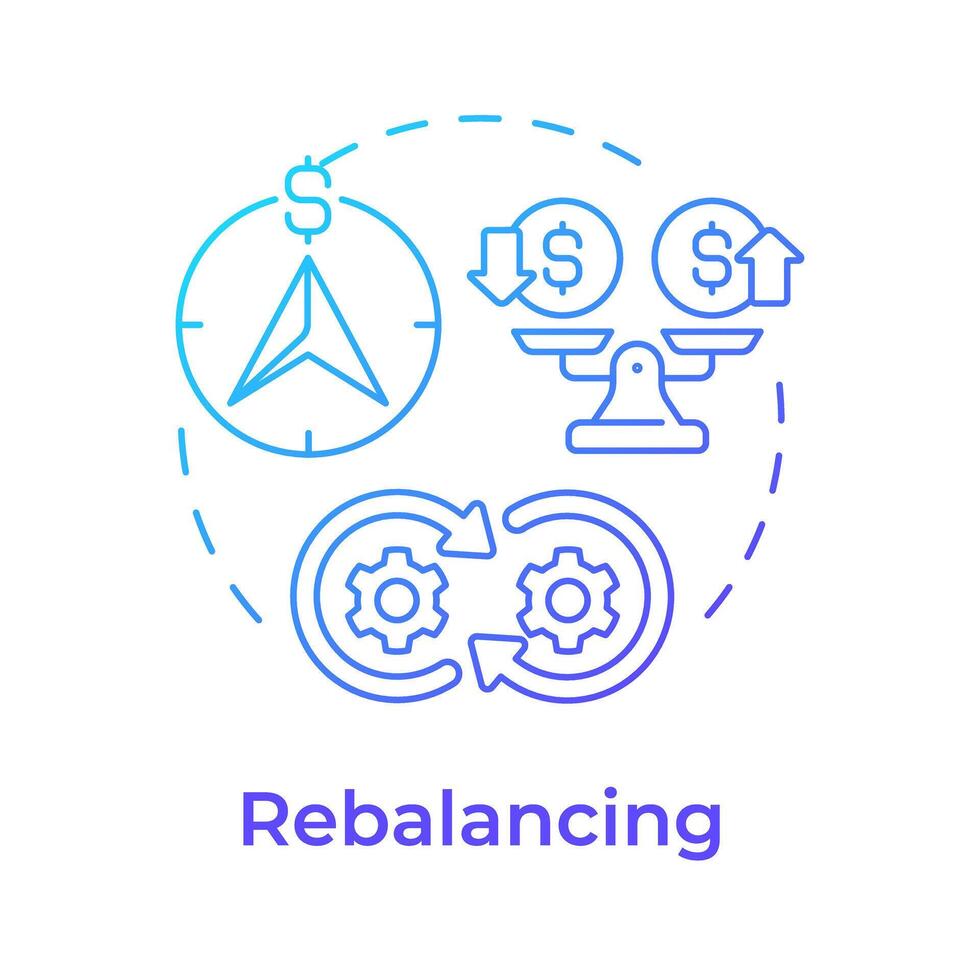 $
$
$
Rebalancing