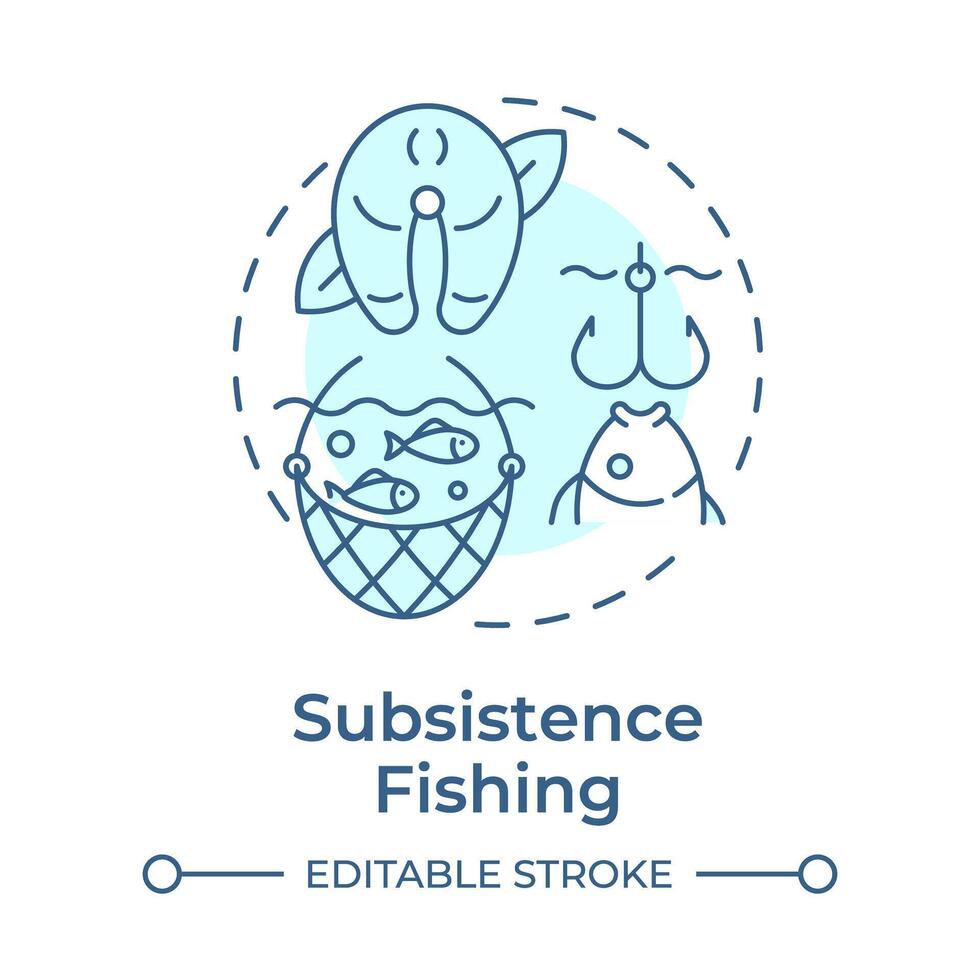 Subsistence Fishing

EDITABLE STROKE