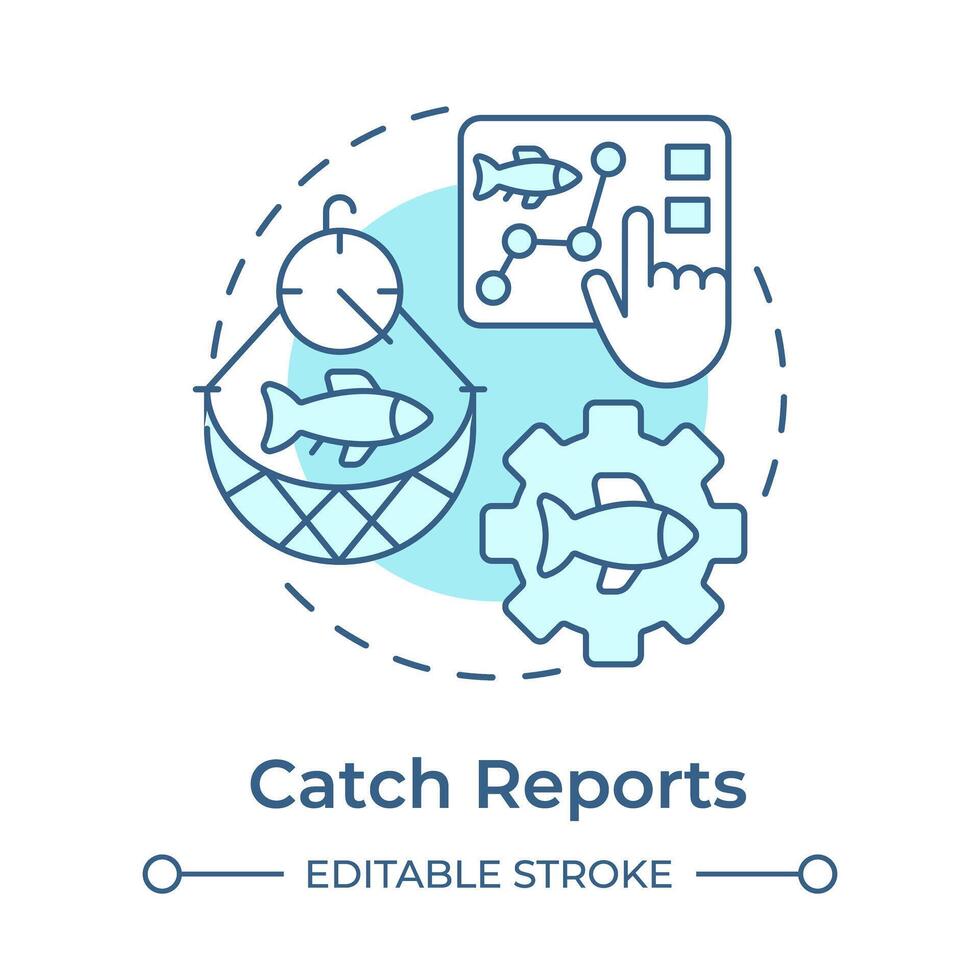 Catch Reports

EDITABLE STROKE