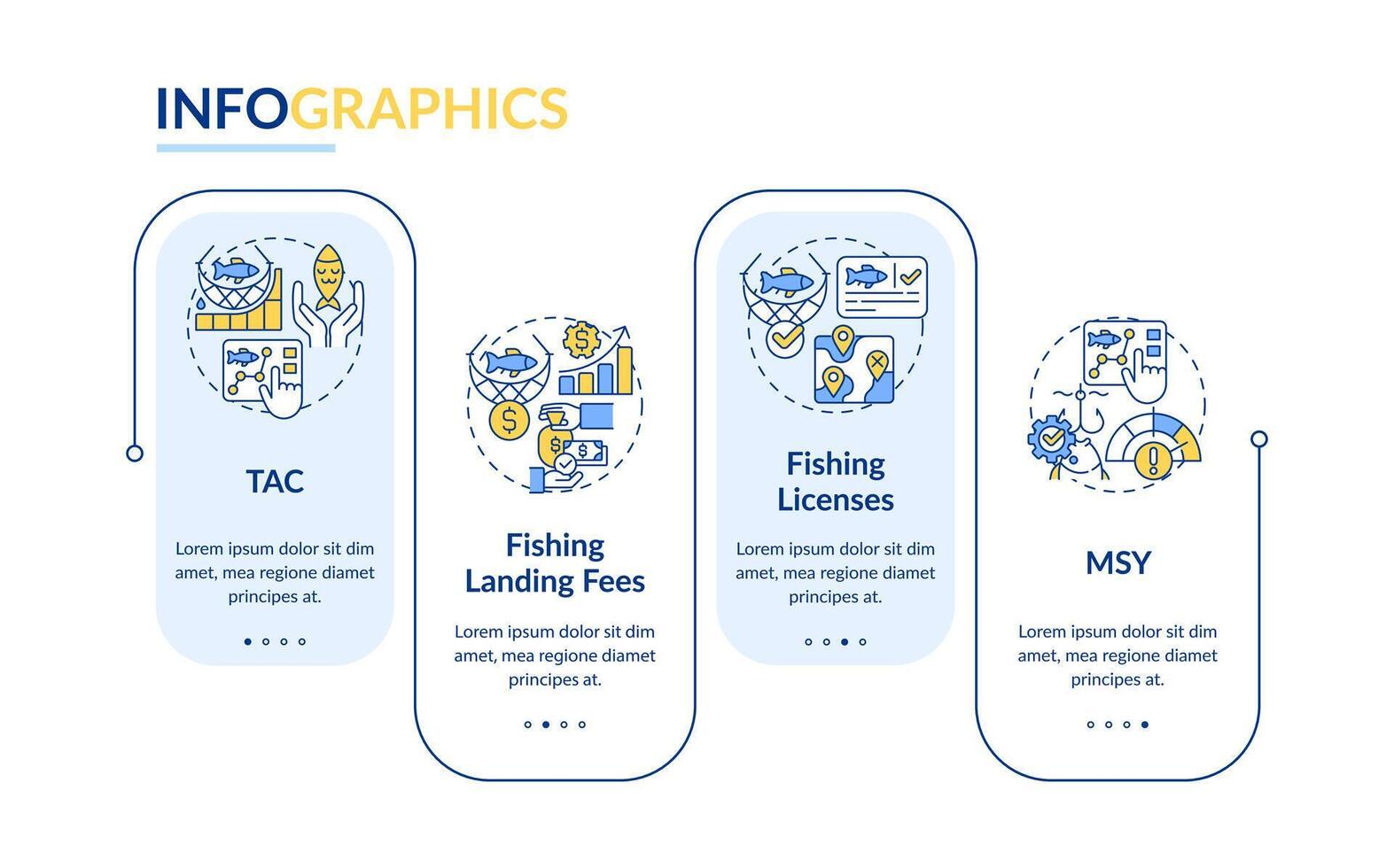 INFOGRAPHICS

TAC

Lorem ipsum dolor sit dim amet, mea regione diamet principes at.

Fishing Landing Fees

Lorem ipsum dolor sit dim amet, mea regione diamet principes at.

Fishing Licenses

Lorem ipsum dolor sit dim amet, mea regione diamet principes at.

MSY

Lorem ipsum dolor sit dim amet, mea regione diamet principes at.