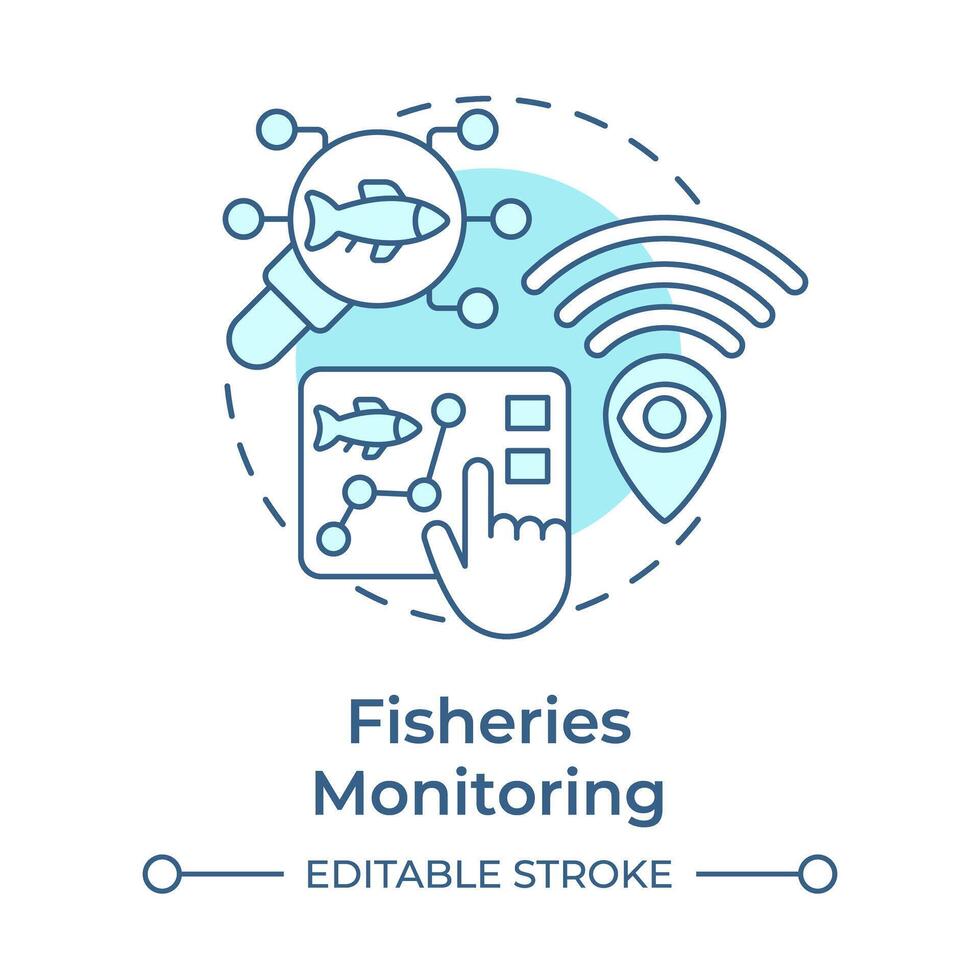 Fisheries Monitoring

EDITABLE STROKE