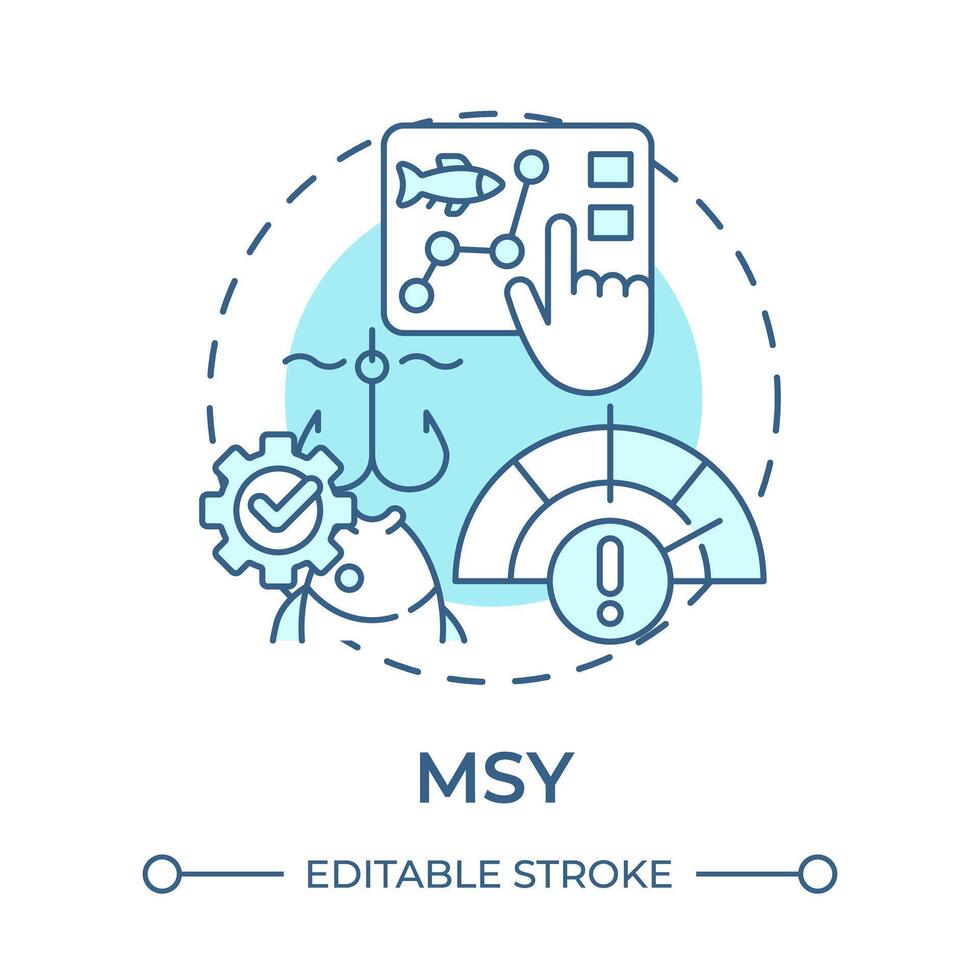 MSY

EDITABLE STROKE