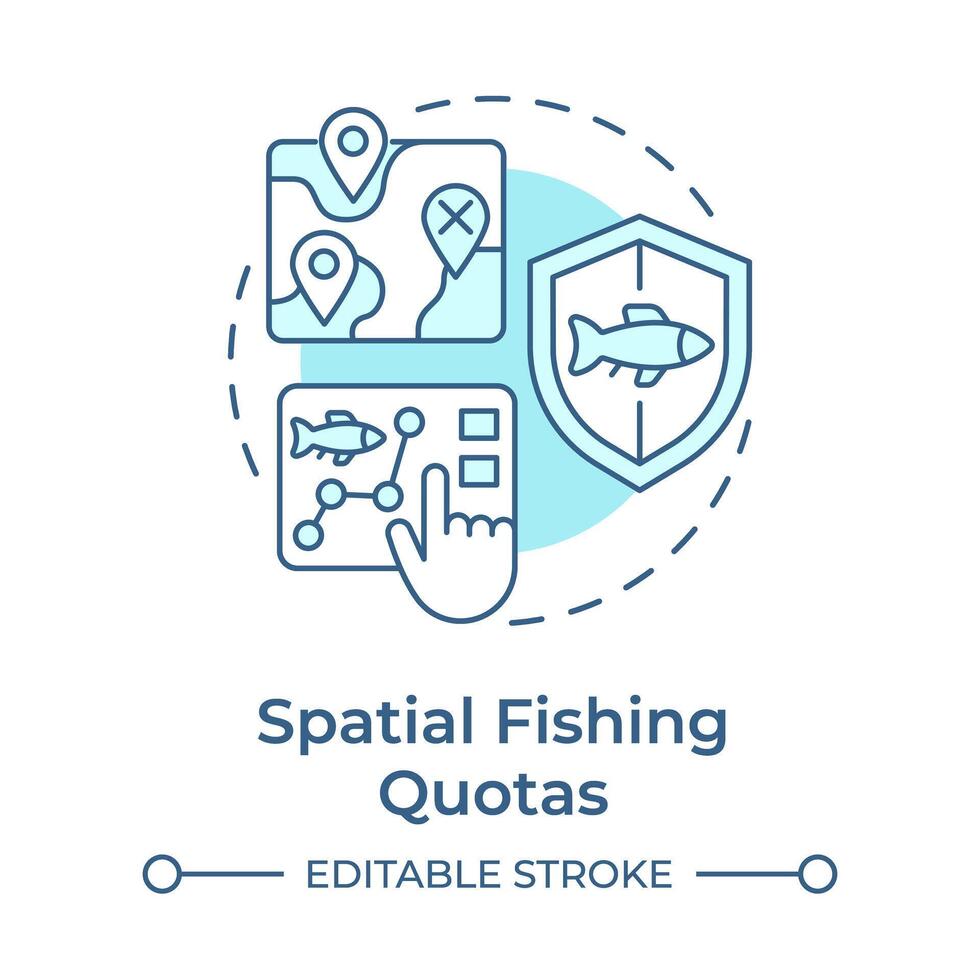 Spatial Fishing Quotas

EDITABLE STROKE