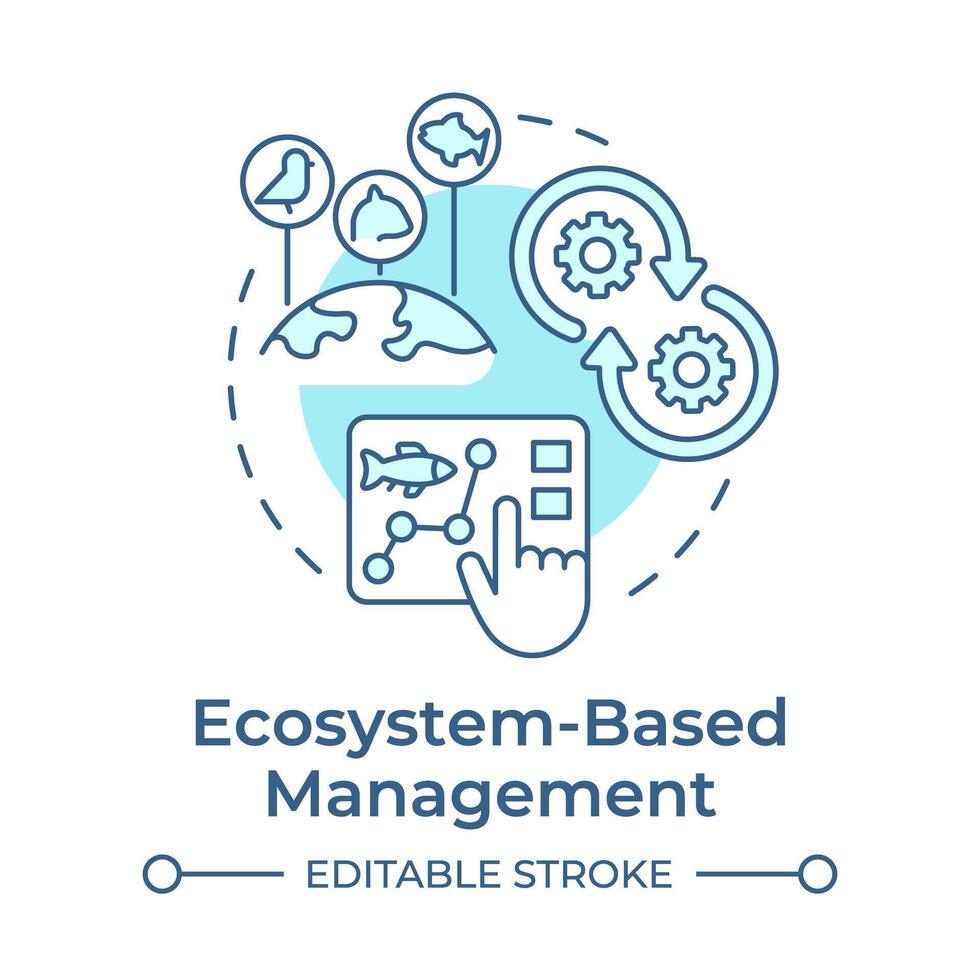 Ecosystem-Based Management

EDITABLE STROKE