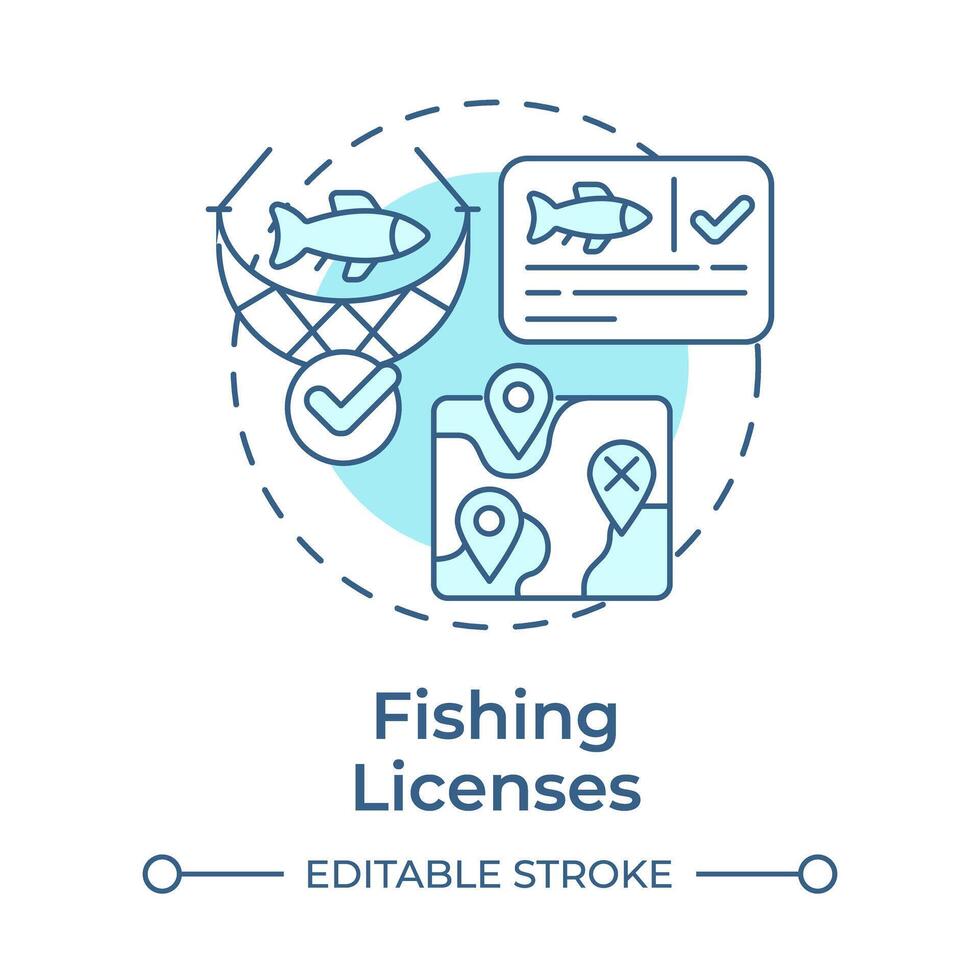 Fishing Licenses

EDITABLE STROKE