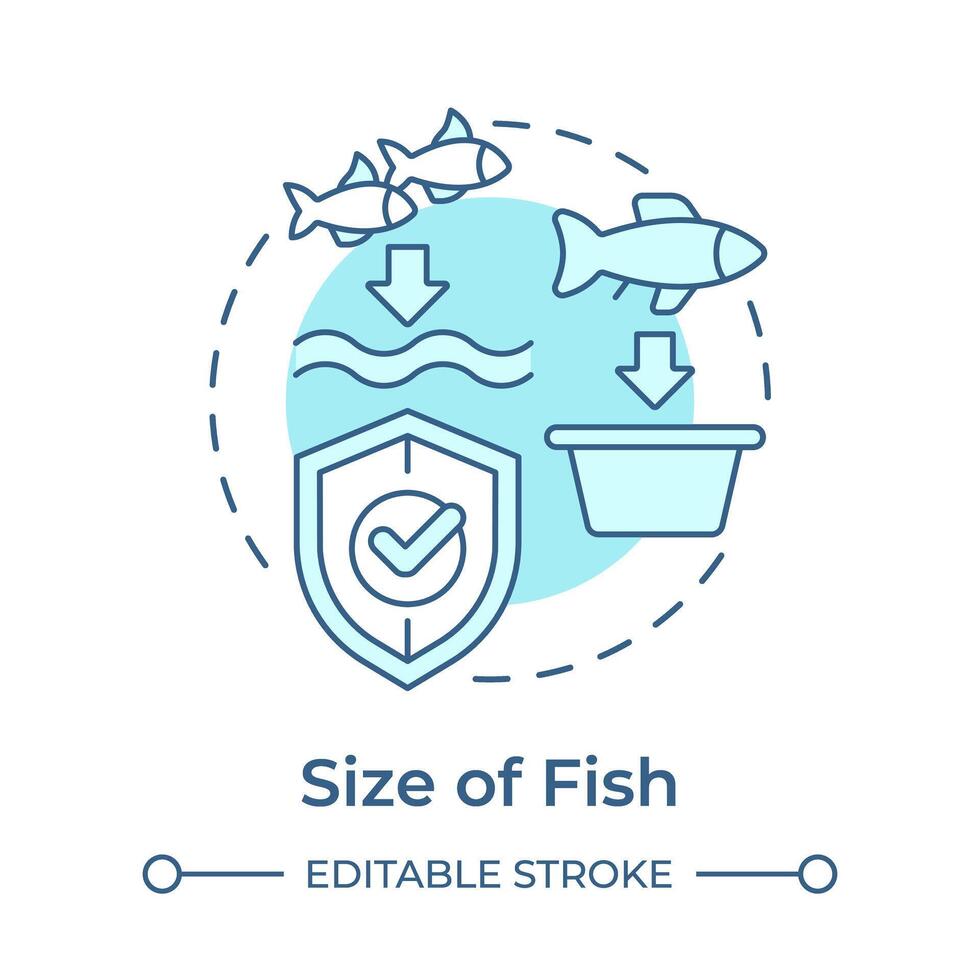 Size of Fish

EDITABLE STROKE