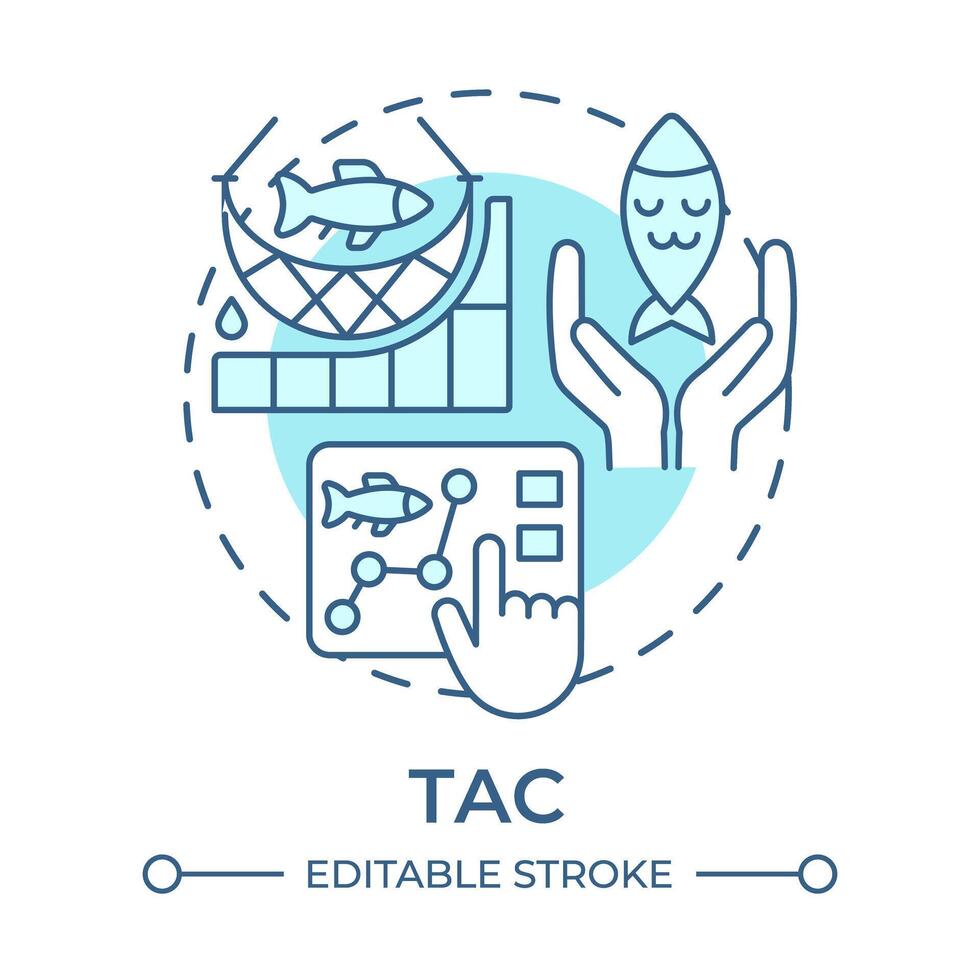 TAC

EDITABLE STROKE