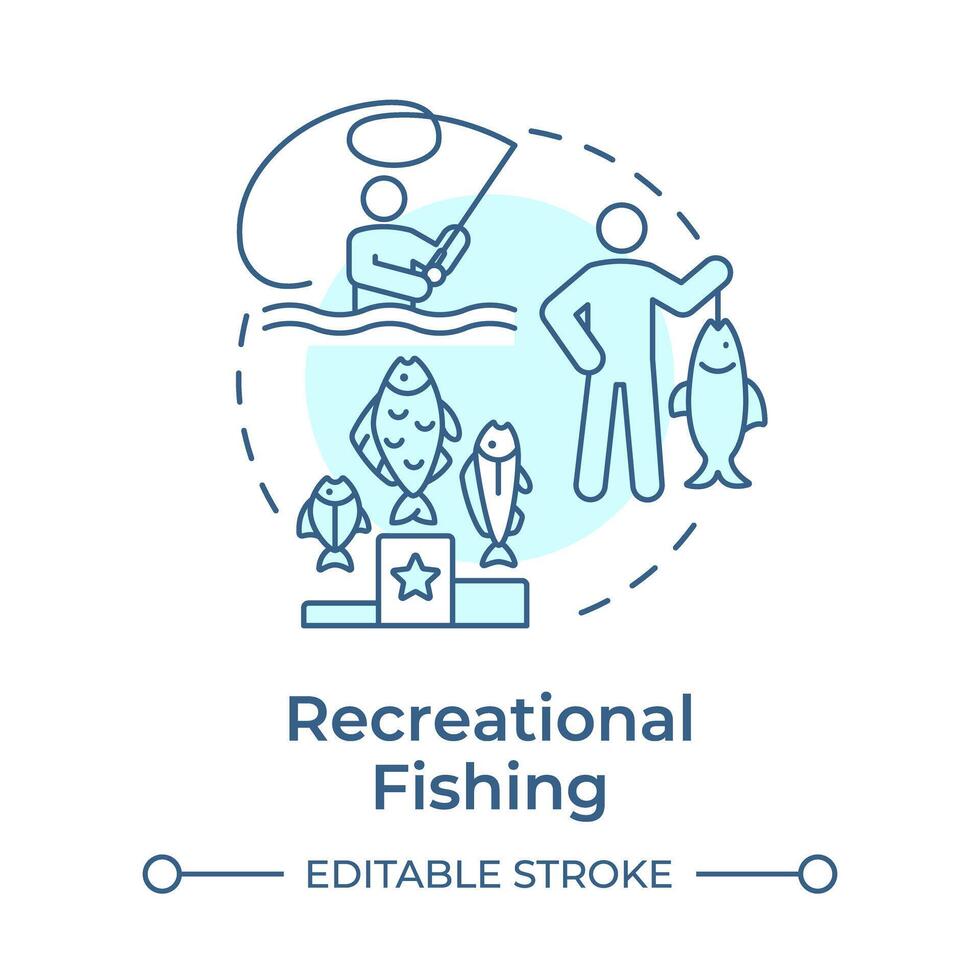 Recreational Fishing

EDITABLE STROKE