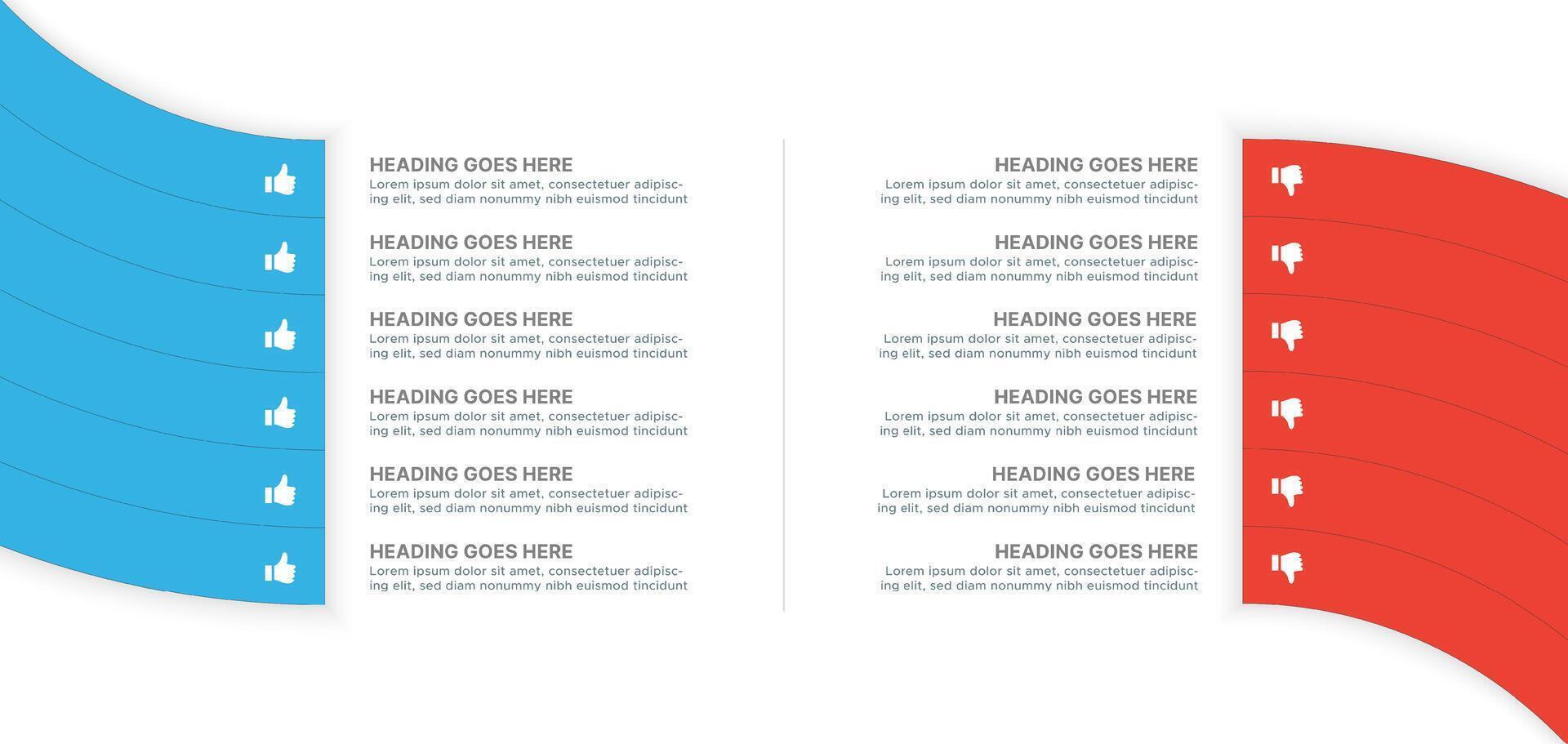 HEADING GOES HERE
Lorem ipsum dolor sit amet, consectetuer adipiscing elit, sed diam nonummy nibh euismod tincidunt

HEADING GOES HERE
Lorem ipsum dolor sit amet, consectetuer adipiscing elit, sed diam nonummy nibh euismod tincidunt

HEADING GOES HERE
Lorem ipsum dolor sit amet, consectetuer adipiscing elit, sed diam nonummy nibh euismod tincidunt

HEADING GOES HERE
Lorem ipsum dolor sit amet, consectetuer adipiscing elit, sed diam nonummy nibh euismod tincidunt

HEADING GOES HERE
Lorem ipsum dolor sit amet, consectetuer adipiscing elit, sed diam nonummy nibh euismod tincidunt

HEADING GOES HERE
Lorem ipsum dolor sit amet, consectetuer adipiscing elit, sed diam nonummy nibh euismod tincidunt

HEADING GOES HERE
Lorem ipsum dolor sit amet, consectetuer adipiscing elit, sed diam nonummy nibh euismod tincidunt

HEADING GOES HERE
Lorem ipsum dolor sit amet, consectetuer adipiscing elit, sed diam nonummy nibh euismod tincidunt

HEADING GOES HERE
Lorem ipsum dolor sit amet, consectetuer adipiscing elit, sed diam nonummy nibh euismod tincidunt

HEADING GOES HERE
Lorem ipsum dolor sit amet, consectetuer adipiscing elit, sed diam nonummy nibh euismod tincidunt

HEADING GOES HERE
Lorem ipsum dolor sit amet, consectetuer adipiscing elit, sed diam nonummy nibh euismod tincidunt

HEADING GOES HERE
Lorem ipsum dolor sit amet, consectetuer adipiscing elit, sed diam nonummy nibh euismod tincidunt