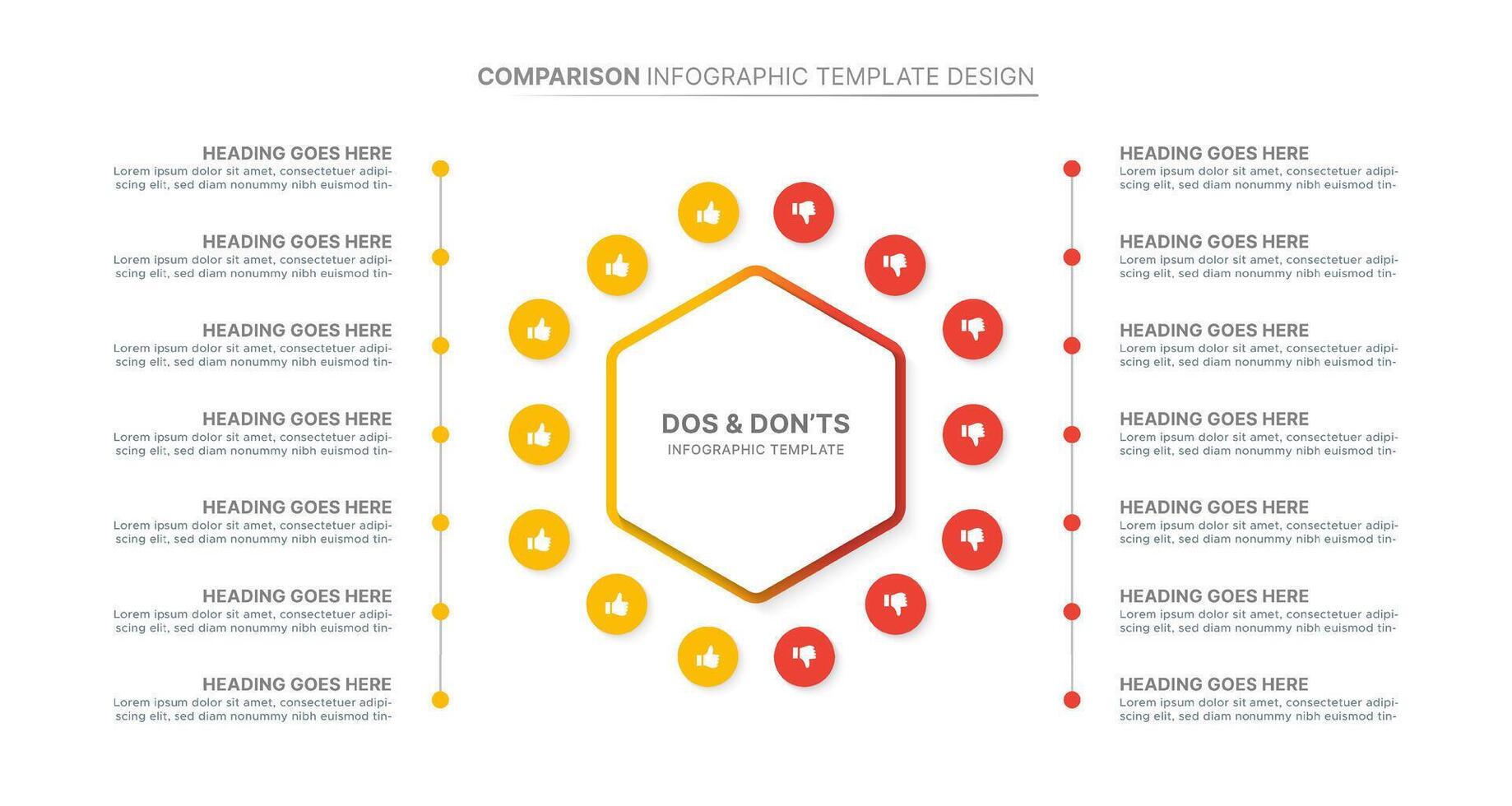 COMPARISON INFOGRAPHIC TEMPLATE DESIGN

HEADING GOES HERE
Lorem ipsum dolor sit amet, consectetuer adipiscing elit, sed diam nonummy nibh euismod tin-

HEADING GOES HERE
Lorem ipsum dolor sit amet, consectetuer adipiscing elit, sed diam nonummy nibh euismod tin-

HEADING GOES HERE
Lorem ipsum dolor sit amet, consectetuer adipiscing elit, sed diam nonummy nibh euismod tin-

HEADING GOES HERE
Lorem ipsum dolor sit amet, consectetuer adipiscing elit, sed diam nonummy nibh euismod tin-

HEADING GOES HERE
Lorem ipsum dolor sit amet, consectetuer adipiscing elit, sed diam nonummy nibh euismod tin-

HEADING GOES HERE
Lorem ipsum dolor sit amet, consectetuer adipiscing elit, sed diam nonummy nibh euismod tin-

HEADING GOES HERE
Lorem ipsum dolor sit amet, consectetuer adipiscing elit, sed diam nonummy nibh euismod tin-

DOS & DON'TS
INFOGRAPHIC TEMPLATE

HEADING GOES HERE
Lorem ipsum dolor sit amet, consectetuer adipiscing elit, sed diam nonummy nibh euismod tin-

HEADING GOES HERE
Lorem ipsum dolor sit amet, consectetuer adipiscing elit, sed diam nonummy nibh euismod tin-

HEADING GOES HERE
Lorem ipsum dolor sit amet, consectetuer adipiscing elit, sed diam nonummy nibh euismod tin-

HEADING GOES HERE
Lorem ipsum dolor sit amet, consectetuer adipiscing elit, sed diam nonummy nibh euismod tin-

HEADING GOES HERE
Lorem ipsum dolor sit amet, consectetuer adipiscing elit, sed diam nonummy nibh euismod tin-

HEADING GOES HERE
Lorem ipsum dolor sit amet, consectetuer adipiscing elit, sed diam nonummy nibh euismod tin-

HEADING GOES HERE
Lorem ipsum dolor sit amet, consectetuer adipiscing elit, sed diam nonummy nibh euismod tin-