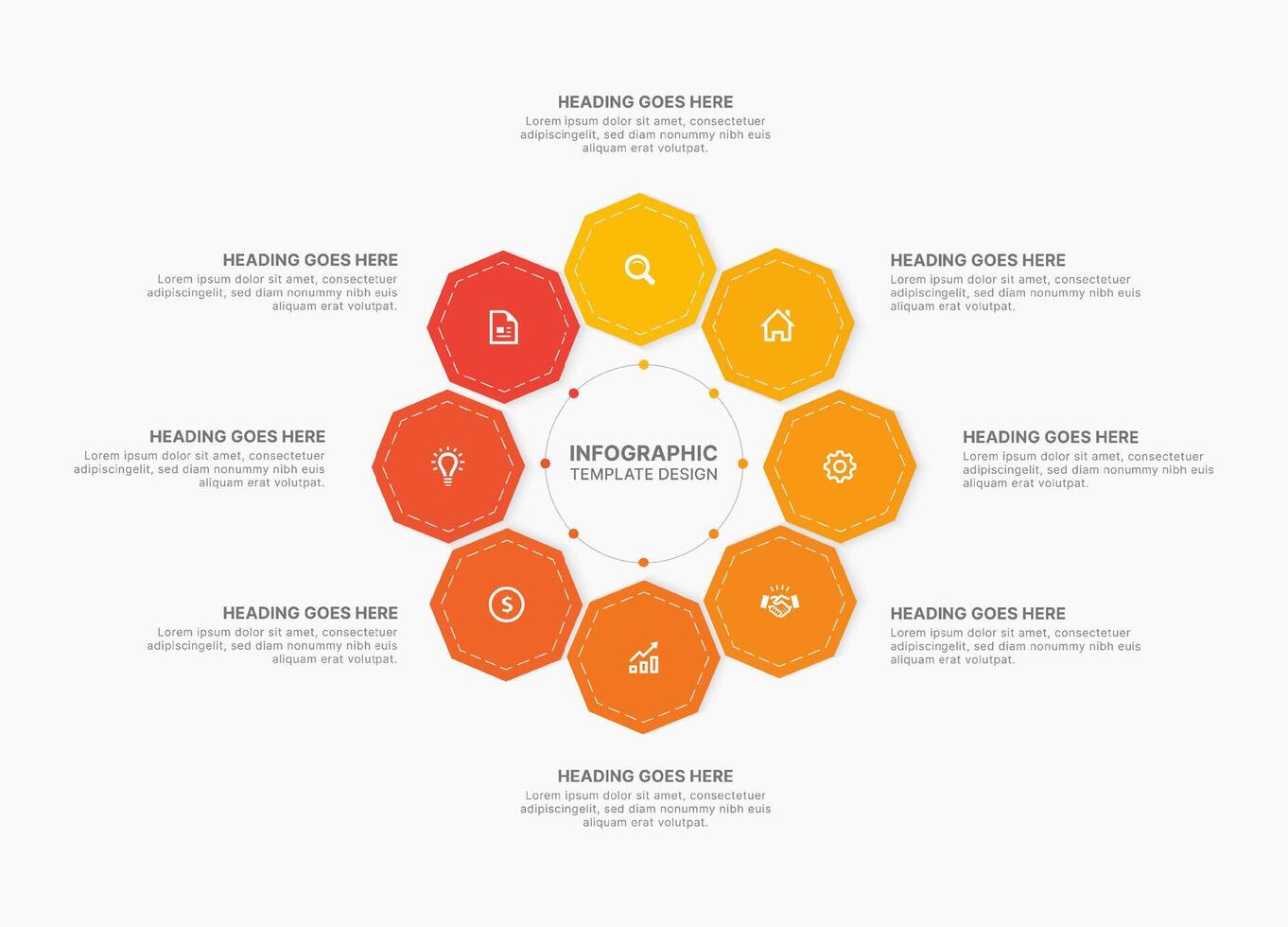 HEADING GOES HERE
Lorem ipsum dolor sit amet, consectetuer adipiscingelit, sed diam nonummy nibh euis aliquam erat volutpat.

HEADING GOES HERE
Lorem ipsum dolor sit amet, consectetuer adipiscingelit, sed diam nonummy nibh euis aliquam erat volutpat.

HEADING GOES HERE
Lorem ipsum dolor sit amet, consectetuer adipiscingelit, sed diam nonummy nibh euis aliquam erat volutpat.

HEADING GOES HERE
Lorem ipsum dolor sit amet, consectetuer adipiscingelit, sed diam nonummy nibh euis aliquam erat volutpat.

INFOGRAPHIC
TEMPLATE DESIGN

HEADING GOES HERE
Lorem ipsum dolor sit amet, consectetuer adipiscingelit, sed diam nonummy nibh euis aliquam erat volutpat.

HEADING GOES HERE
Lorem ipsum dolor sit amet, consectetuer adipiscingelit, sed diam nonummy nibh euis aliquam erat volutpat.

HEADING GOES HERE
Lorem ipsum dolor sit amet, consectetuer adipiscingelit, sed diam nonummy nibh euis aliquam erat volutpat.

HEADING GOES HERE
Lorem ipsum dolor sit amet, consectetuer adipiscingelit, sed diam nonummy nibh euis aliquam erat volutpat.