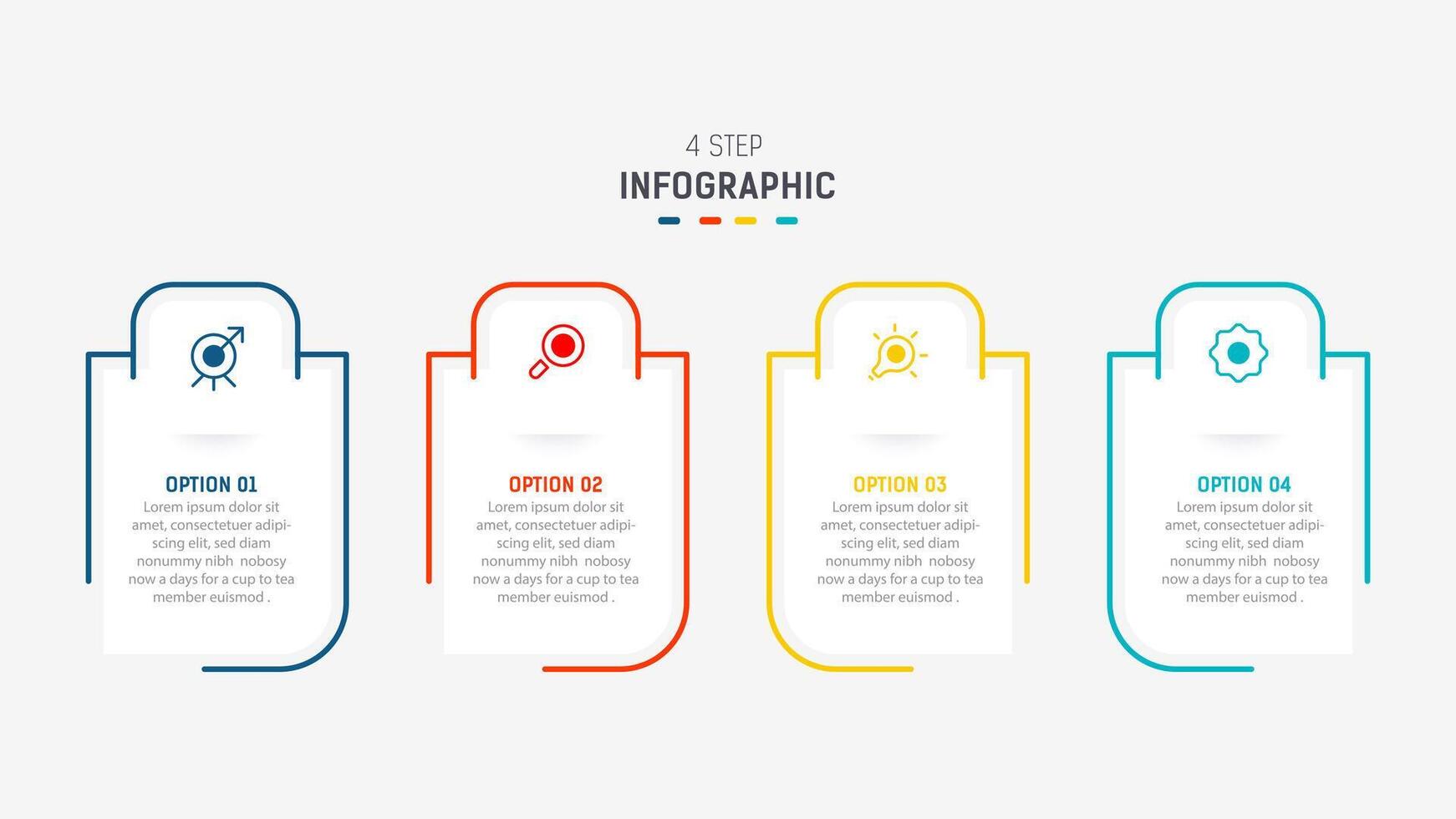 4 STEP
INFOGRAPHIC

OPTION 01
Lorem ipsum dolor sit amet, consectetuer adipiscing elit, sed diam nonummy nibh nobosy now a days for a cup to tea member euismod .

OPTION 02
Lorem ipsum dolor sit amet, consectetuer adipiscing elit, sed diam nonummy nibh nobosy now a days for a cup to tea member euismod .

OPTION 03
Lorem ipsum dolor sit amet, consectetuer adipiscing elit, sed diam nonummy nibh nobosy now a days for a cup to tea member euismod .

OPTION 04
Lorem ipsum dolor sit amet, consectetuer adipiscing elit, sed diam nonummy nibh nobosy now a days for a cup to tea member euismod .