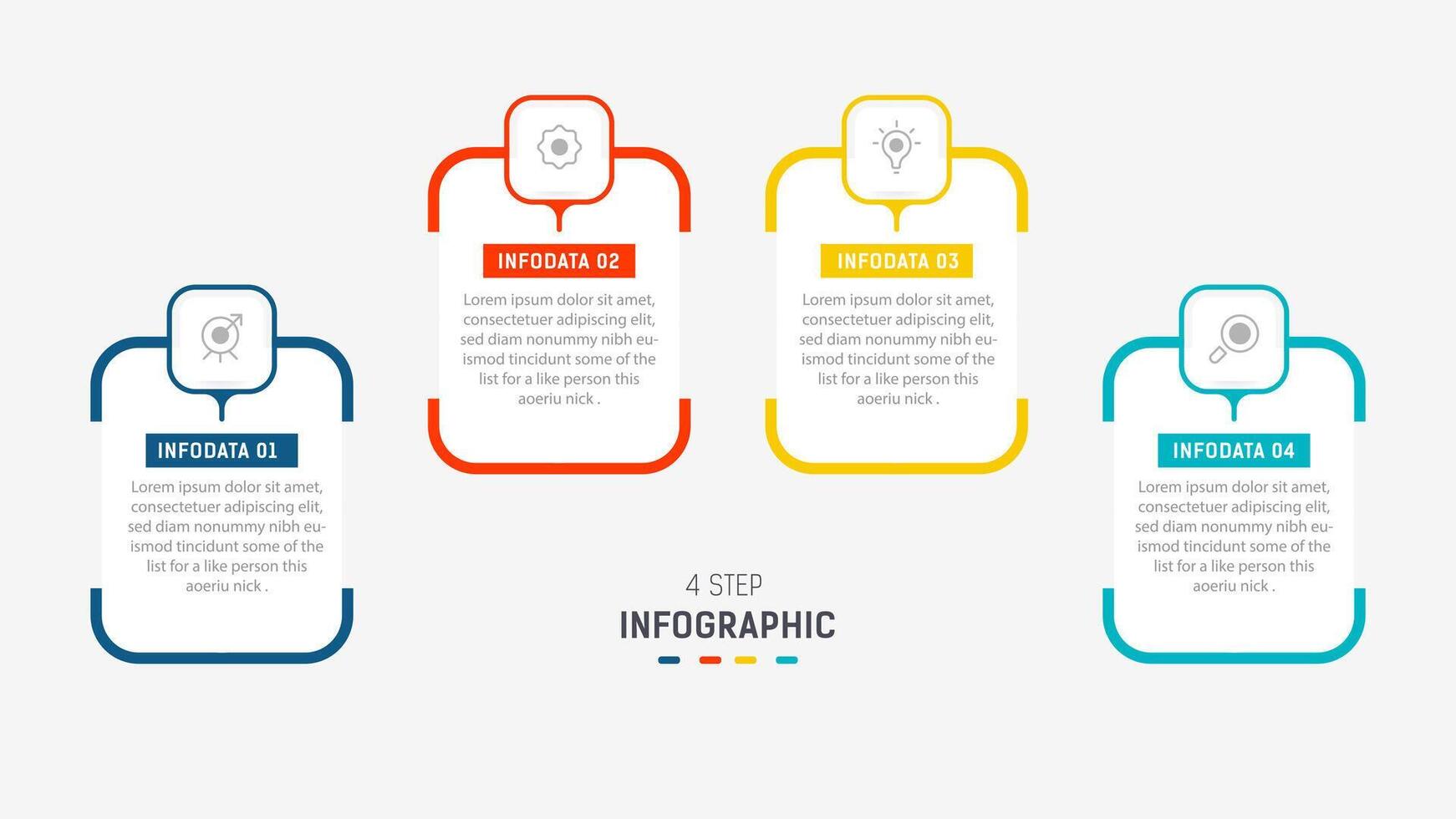 INFODATA 01

Lorem ipsum dolor sit amet, consectetuer adipiscing elit, sed diam nonummy nibh euismod tincidunt some of the list for a like person this aoeriu nick .

INFODATA 02

Lorem ipsum dolor sit amet, consectetuer adipiscing elit, sed diam nonummy nibh euismod tincidunt some of the list for a like person this aoeriu nick .

INFODATA 03

Lorem ipsum dolor sit amet, consectetuer adipiscing elit, sed diam nonummy nibh euismod tincidunt some of the list for a like person this aoeriu nick .

INFODATA 04

Lorem ipsum dolor sit amet, consectetuer adipiscing elit, sed diam nonummy nibh euismod tincidunt some of the list for a like person this aoeriu nick .

4 STEP
INFOGRAPHIC