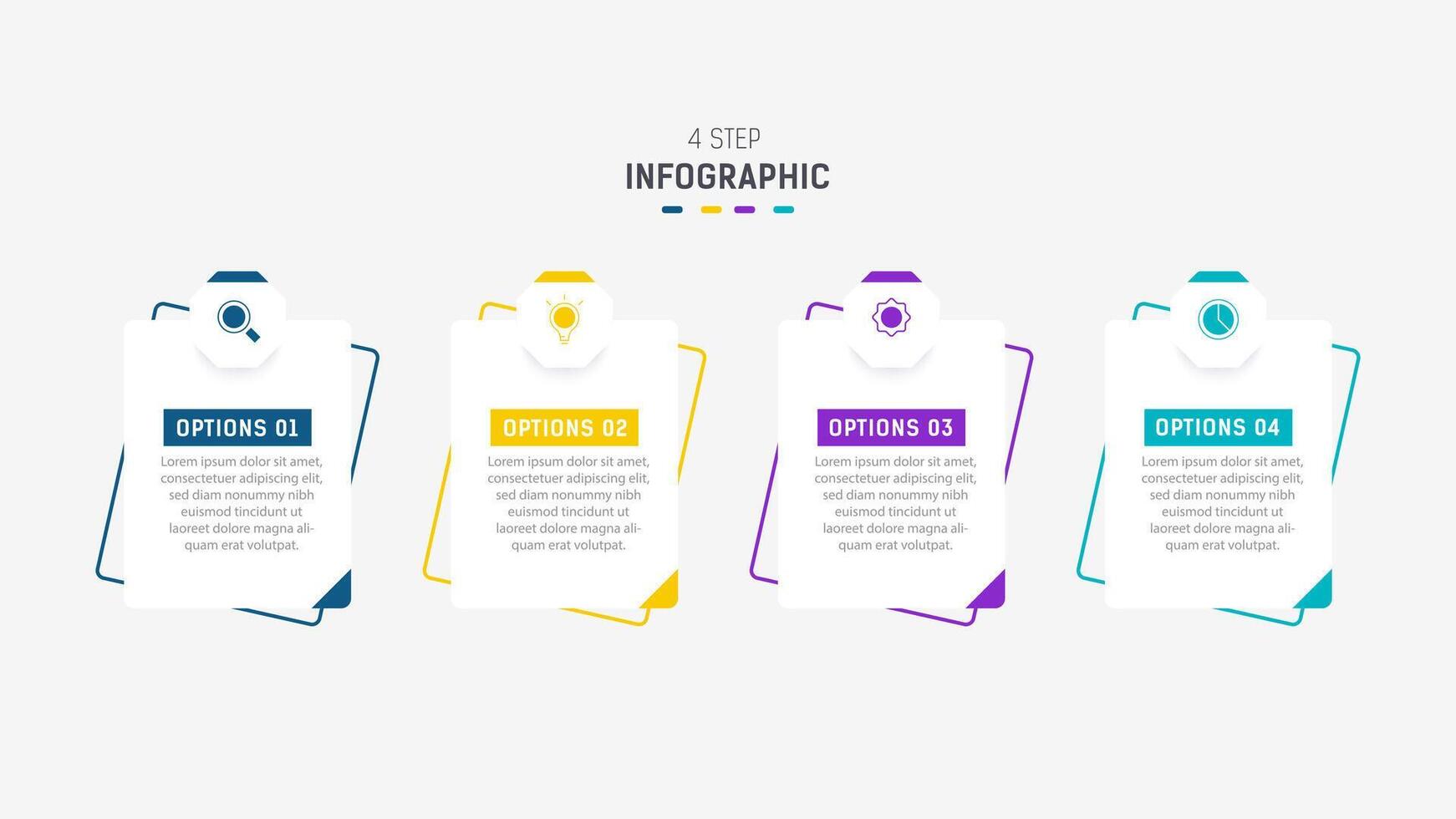 4 STEP
INFOGRAPHIC

OPTIONS 01
Lorem ipsum dolor sit amet, consectetuer adipiscing elit, sed diam nonummy nibh euismod tincidunt ut laoreet dolore magna aliquam erat volutpat.

OPTIONS 02
Lorem ipsum dolor sit amet, consectetuer adipiscing elit, sed diam nonummy nibh euismod tincidunt ut laoreet dolore magna aliquam erat volutpat.

OPTIONS 03
Lorem ipsum dolor sit amet, consectetuer adipiscing elit, sed diam nonummy nibh euismod tincidunt ut laoreet dolore magna aliquam erat volutpat.

OPTIONS 04
Lorem ipsum dolor sit amet, consectetuer adipiscing elit, sed diam nonummy nibh euismod tincidunt ut laoreet dolore magna aliquam erat volutpat.