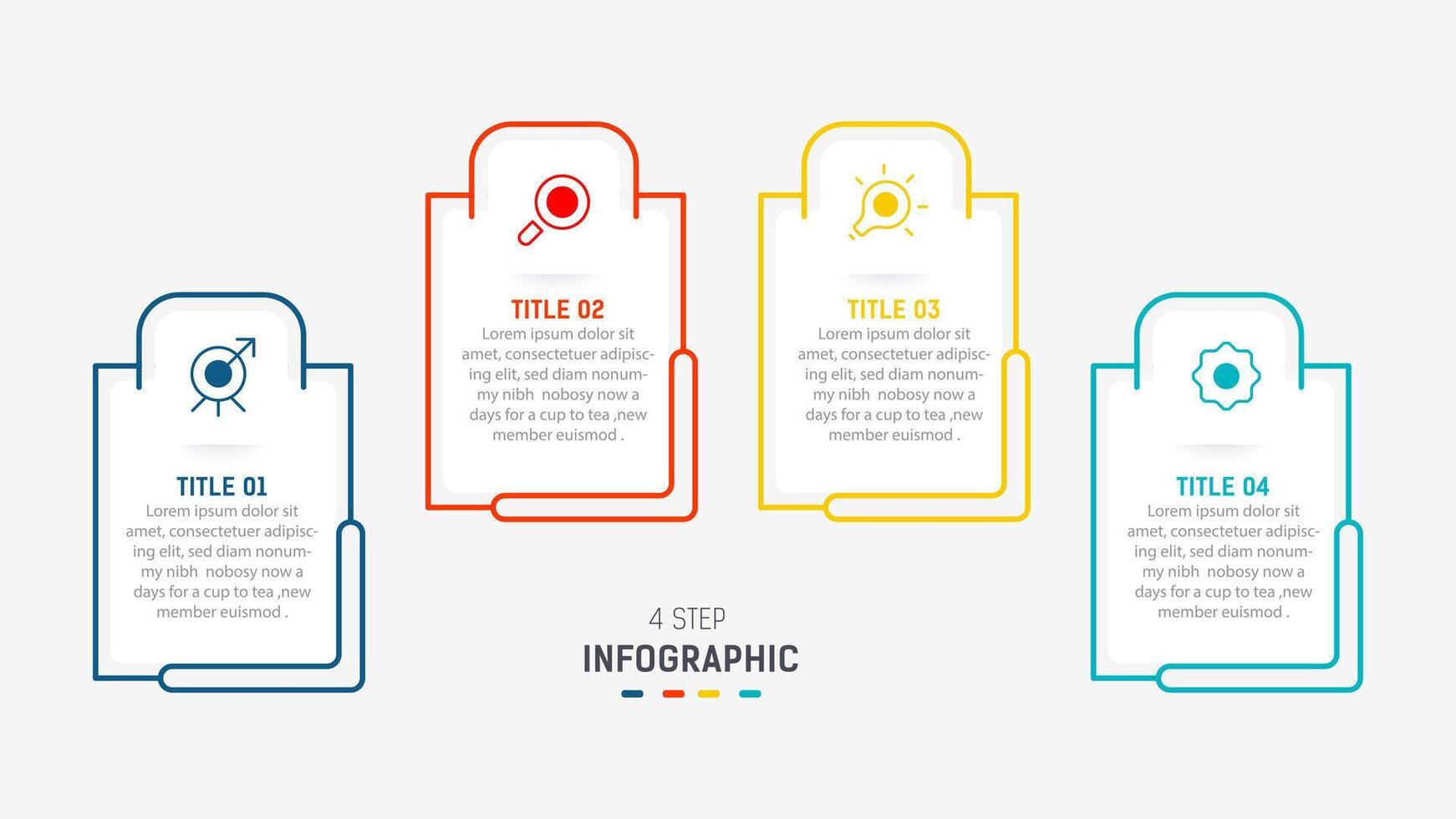 TITLE 01
Lorem ipsum dolor sit amet, consectetuer adipiscing elit, sed diam nonummy nibh nobosy now a days for a cup to tea ,new member euismod .

TITLE 02
Lorem ipsum dolor sit amet, consectetuer adipiscing elit, sed diam nonummy nibh nobosy now a days for a cup to tea ,new member euismod .

TITLE 03
Lorem ipsum dolor sit amet, consectetuer adipiscing elit, sed diam nonummy nibh nobosy now a days for a cup to tea ,new member euismod .

TITLE 04
Lorem ipsum dolor sit amet, consectetuer adipiscing elit, sed diam nonummy nibh nobosy now a days for a cup to tea ,new member euismod .

4 STEP
INFOGRAPHIC