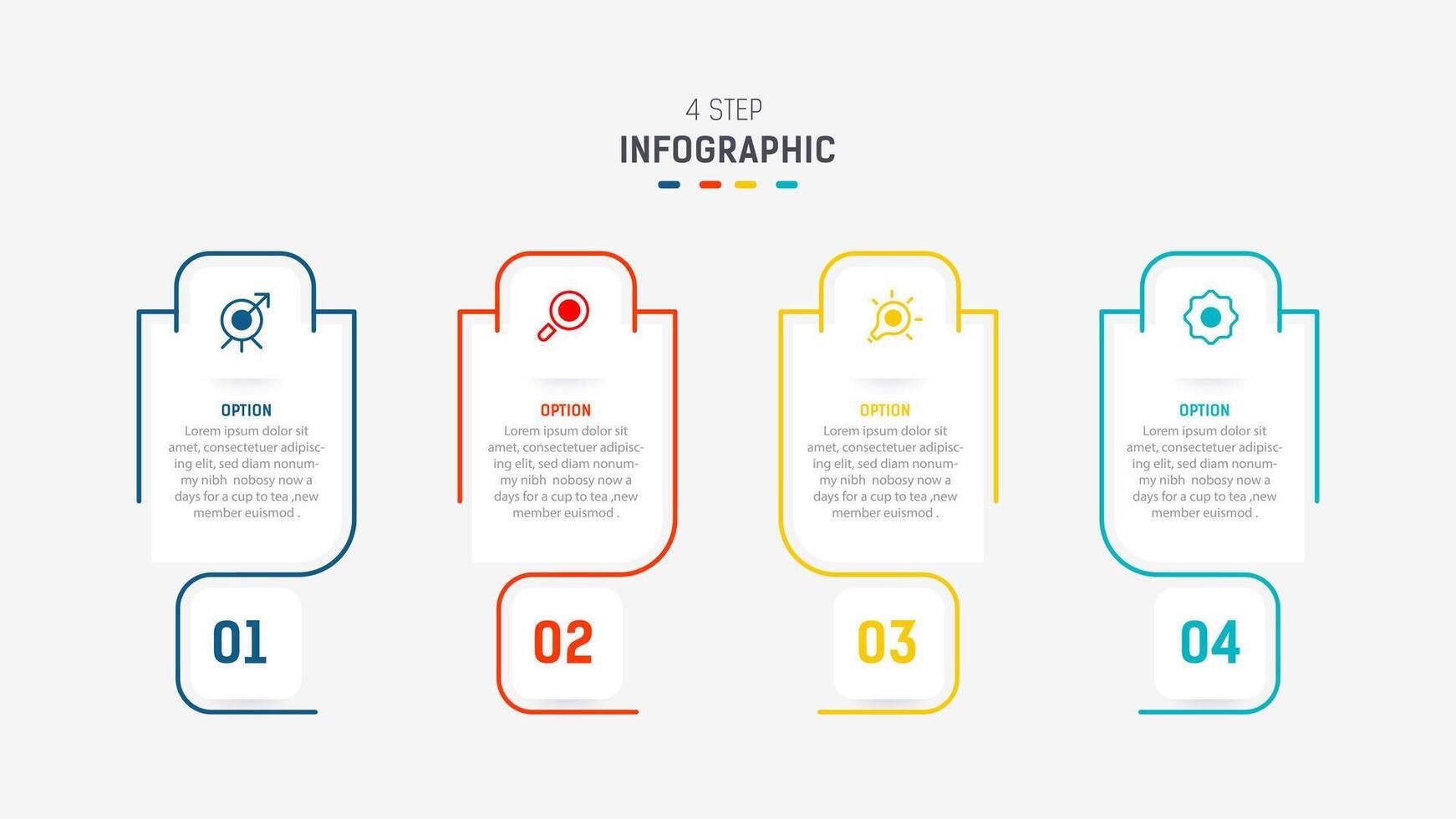 4 STEP
INFOGRAPHIC

OPTION
Lorem ipsum dolor sit amet, consectetuer adipiscing elit, sed diam nonummy nibh nobosy now a days for a cup to tea ,new member euismod .

01

OPTION
Lorem ipsum dolor sit amet, consectetuer adipiscing elit, sed diam nonummy nibh nobosy now a days for a cup to tea ,new member euismod .

02

OPTION
Lorem ipsum dolor sit amet, consectetuer adipiscing elit, sed diam nonummy nibh nobosy now a days for a cup to tea ,new member euismod .

03

OPTION
Lorem ipsum dolor sit amet, consectetuer adipiscing elit, sed diam nonummy nibh nobosy now a days for a cup to tea ,new member euismod .

04