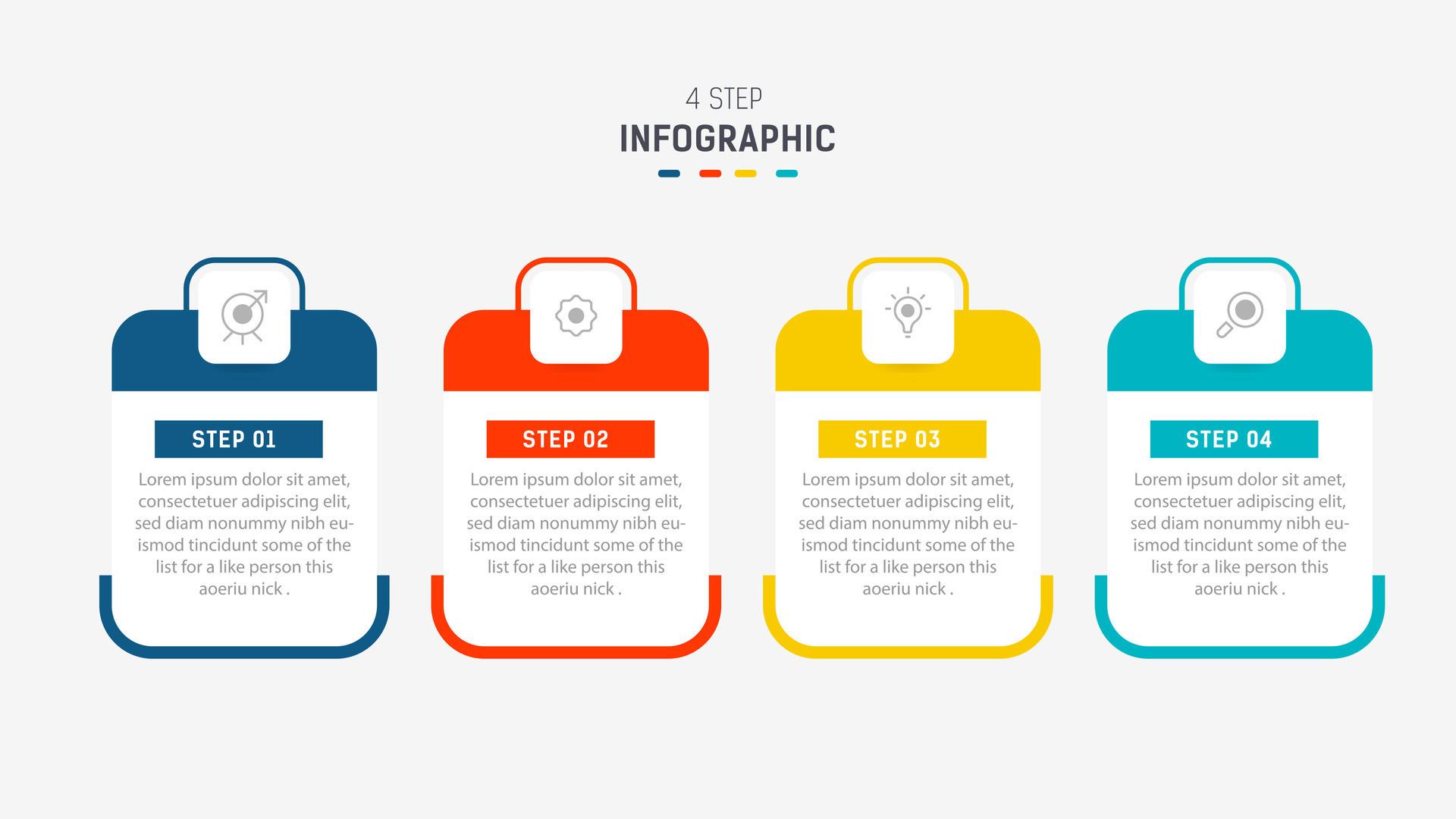 4 STEP
INFOGRAPHIC

STEP 01

Lorem ipsum dolor sit amet, consectetuer adipiscing elit, sed diam nonummy nibh euismod tincidunt some of the list for a like person this aoeriu nick .

STEP 02

Lorem ipsum dolor sit amet, consectetuer adipiscing elit, sed diam nonummy nibh euismod tincidunt some of the list for a like person this aoeriu nick .

STEP 03

Lorem ipsum dolor sit amet, consectetuer adipiscing elit, sed diam nonummy nibh euismod tincidunt some of the list for a like person this aoeriu nick .

STEP 04

Lorem ipsum dolor sit amet, consectetuer adipiscing elit, sed diam nonummy nibh euismod tincidunt some of the list for a like person this aoeriu nick .