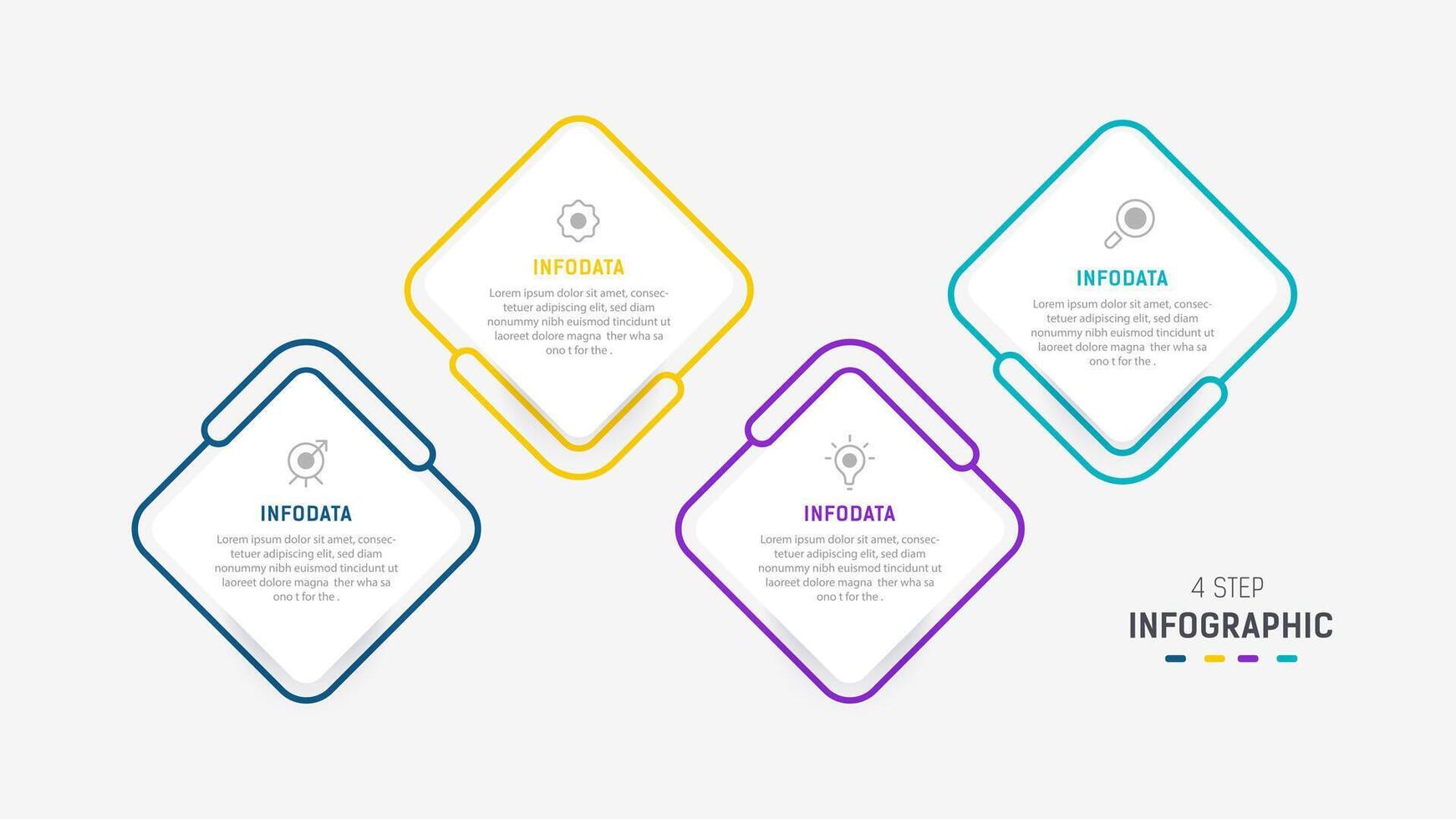 INFODATA

Lorem ipsum dolor sit amet, consectetuer adipiscing elit, sed diam nonummy nibh euismod tincidunt ut laoreet dolore magna ther wha sa ono t for the .

INFODATA

Lorem ipsum dolor sit amet, consectetuer adipiscing elit, sed diam nonummy nibh euismod tincidunt ut laoreet dolore magna ther wha sa ono t for the .

INFODATA

Lorem ipsum dolor sit amet, consectetuer adipiscing elit, sed diam nonummy nibh euismod tincidunt ut laoreet dolore magna ther wha sa ono t for the .

INFODATA

Lorem ipsum dolor sit amet, consectetuer adipiscing elit, sed diam nonummy nibh euismod tincidunt ut laoreet dolore magna ther wha sa ono t for the .

4 STEP
INFOGRAPHIC