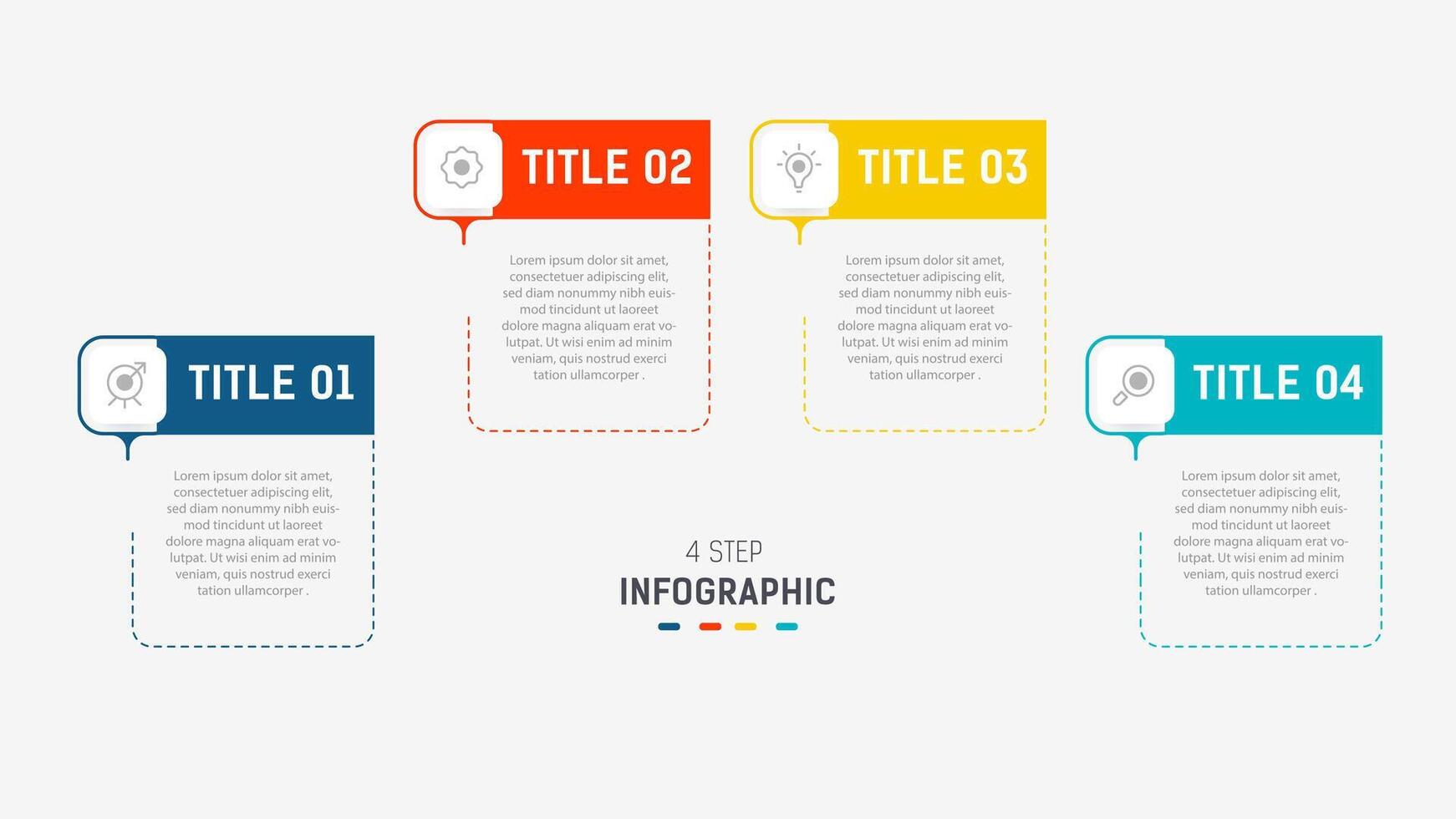 TITLE 01

Lorem ipsum dolor sit amet, consectetuer adipiscing elit, sed diam nonummy nibh euismod tincidunt ut laoreet dolore magna aliquam erat volutpat. Ut wisi enim ad minim veniam, quis nostrud exerci tation ullamcorper .

TITLE 02

Lorem ipsum dolor sit amet, consectetuer adipiscing elit, sed diam nonummy nibh euismod tincidunt ut laoreet dolore magna aliquam erat volutpat. Ut wisi enim ad minim veniam, quis nostrud exerci tation ullamcorper .

TITLE 03

Lorem ipsum dolor sit amet, consectetuer adipiscing elit, sed diam nonummy nibh euismod tincidunt ut laoreet dolore magna aliquam erat volutpat. Ut wisi enim ad minim veniam, quis nostrud exerci tation ullamcorper .

TITLE 04

Lorem ipsum dolor sit amet, consectetuer adipiscing elit, sed diam nonummy nibh euismod tincidunt ut laoreet dolore magna aliquam erat volutpat. Ut wisi enim ad minim veniam, quis nostrud exerci tation ullamcorper .

4 STEP
INFOGRAPHIC