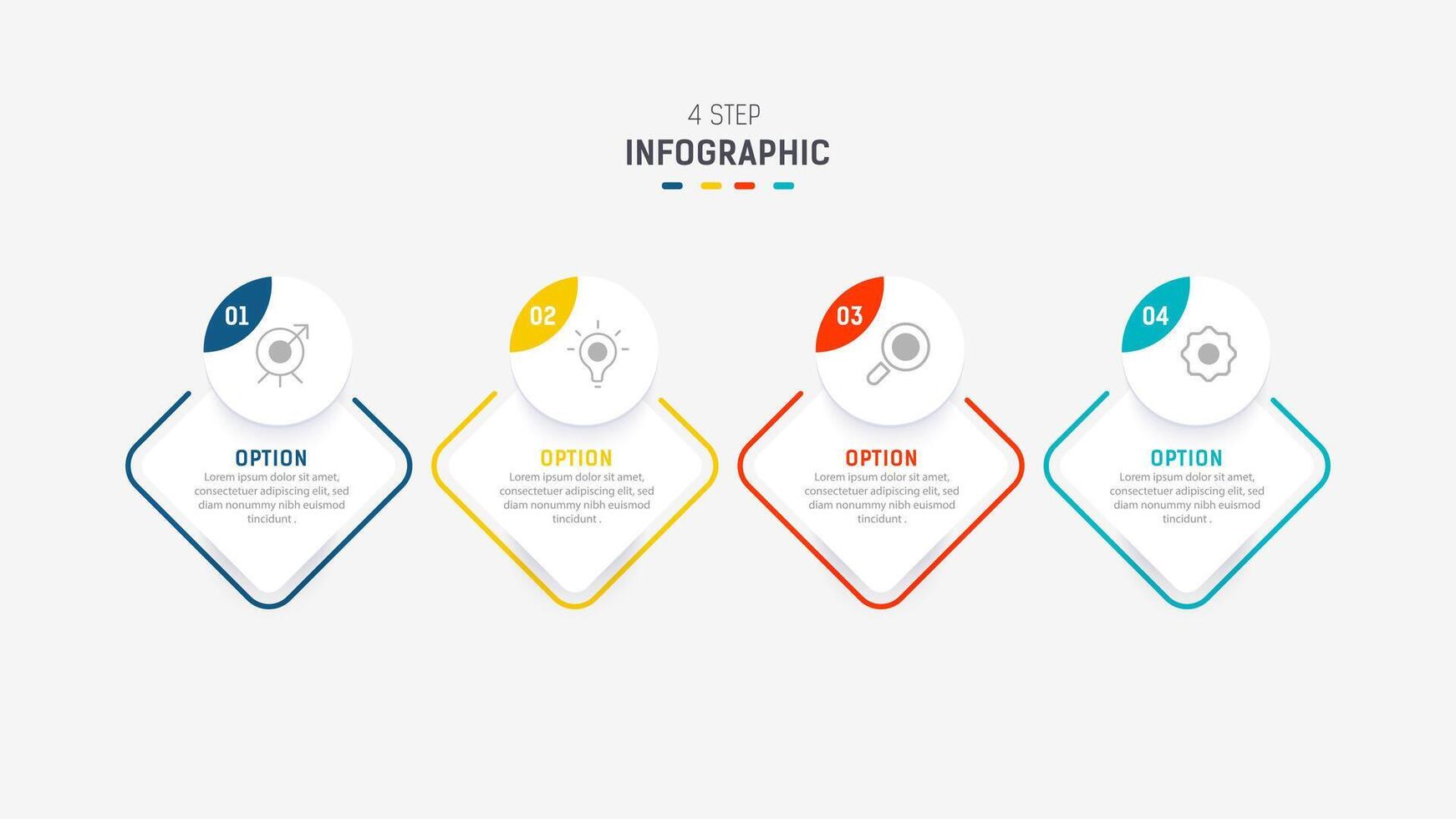 4 STEP
INFOGRAPHIC

01

OPTION

Lorem ipsum dolor sit amet, consectetuer adipiscing elit, sed diam nonummy nibh euismod tincidunt .

02

OPTION

Lorem ipsum dolor sit amet, consectetuer adipiscing elit, sed diam nonummy nibh euismod tincidunt .

03

OPTION

Lorem ipsum dolor sit amet, consectetuer adipiscing elit, sed diam nonummy nibh euismod tincidunt .

04

OPTION

Lorem ipsum dolor sit amet, consectetuer adipiscing elit, sed diam nonummy nibh euismod tincidunt .