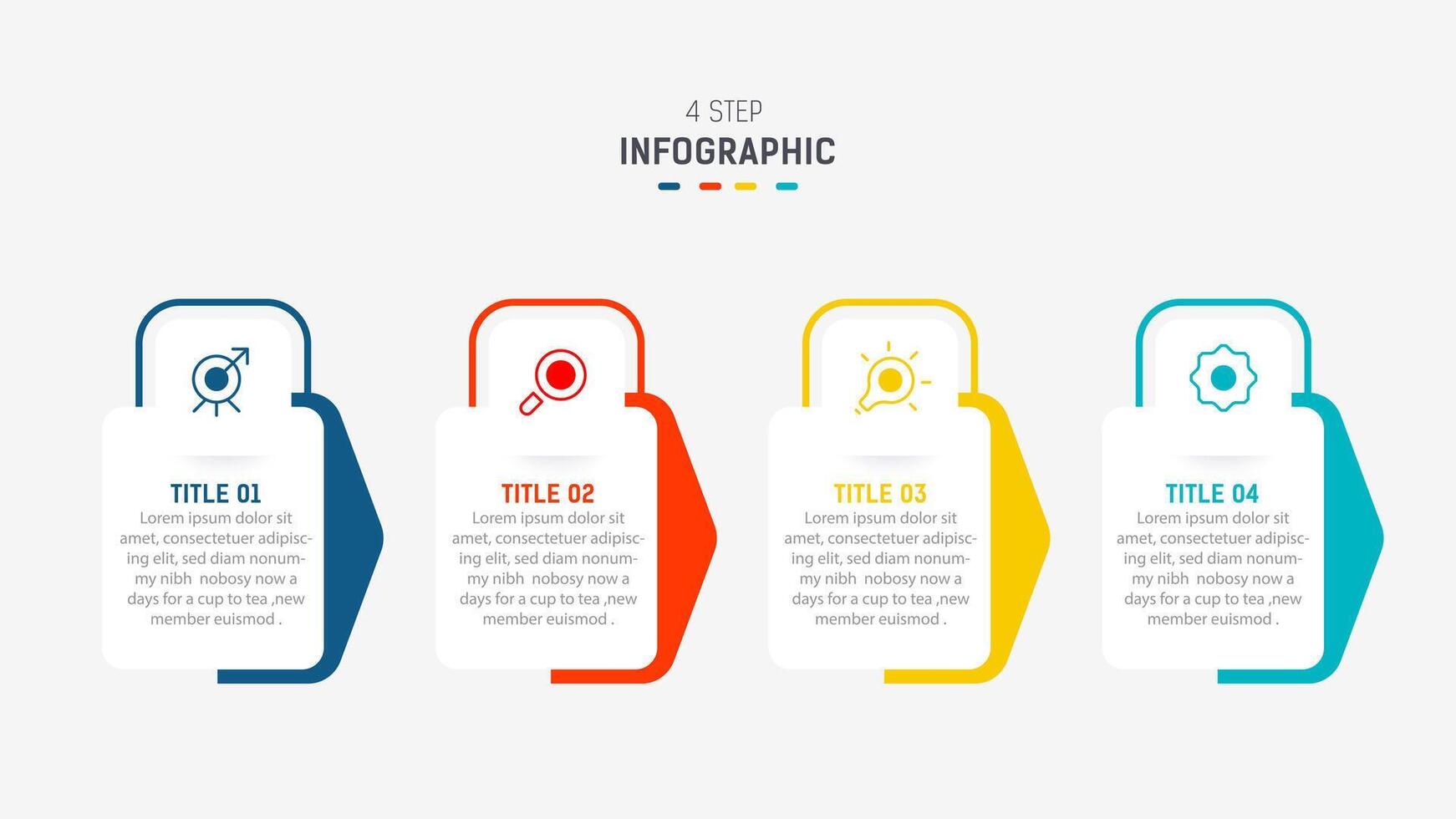 4 STEP
INFOGRAPHIC

TITLE 01
Lorem ipsum dolor sit amet, consectetuer adipiscing elit, sed diam nonummy nibh nobosy now a days for a cup to tea ,new member euismod .

TITLE 02
Lorem ipsum dolor sit amet, consectetuer adipiscing elit, sed diam nonummy nibh nobosy now a days for a cup to tea ,new member euismod .

TITLE 03
Lorem ipsum dolor sit amet, consectetuer adipiscing elit, sed diam nonummy nibh nobosy now a days for a cup to tea ,new member euismod .

TITLE 04
Lorem ipsum dolor sit amet, consectetuer adipiscing elit, sed diam nonummy nibh nobosy now a days for a cup to tea ,new member euismod .