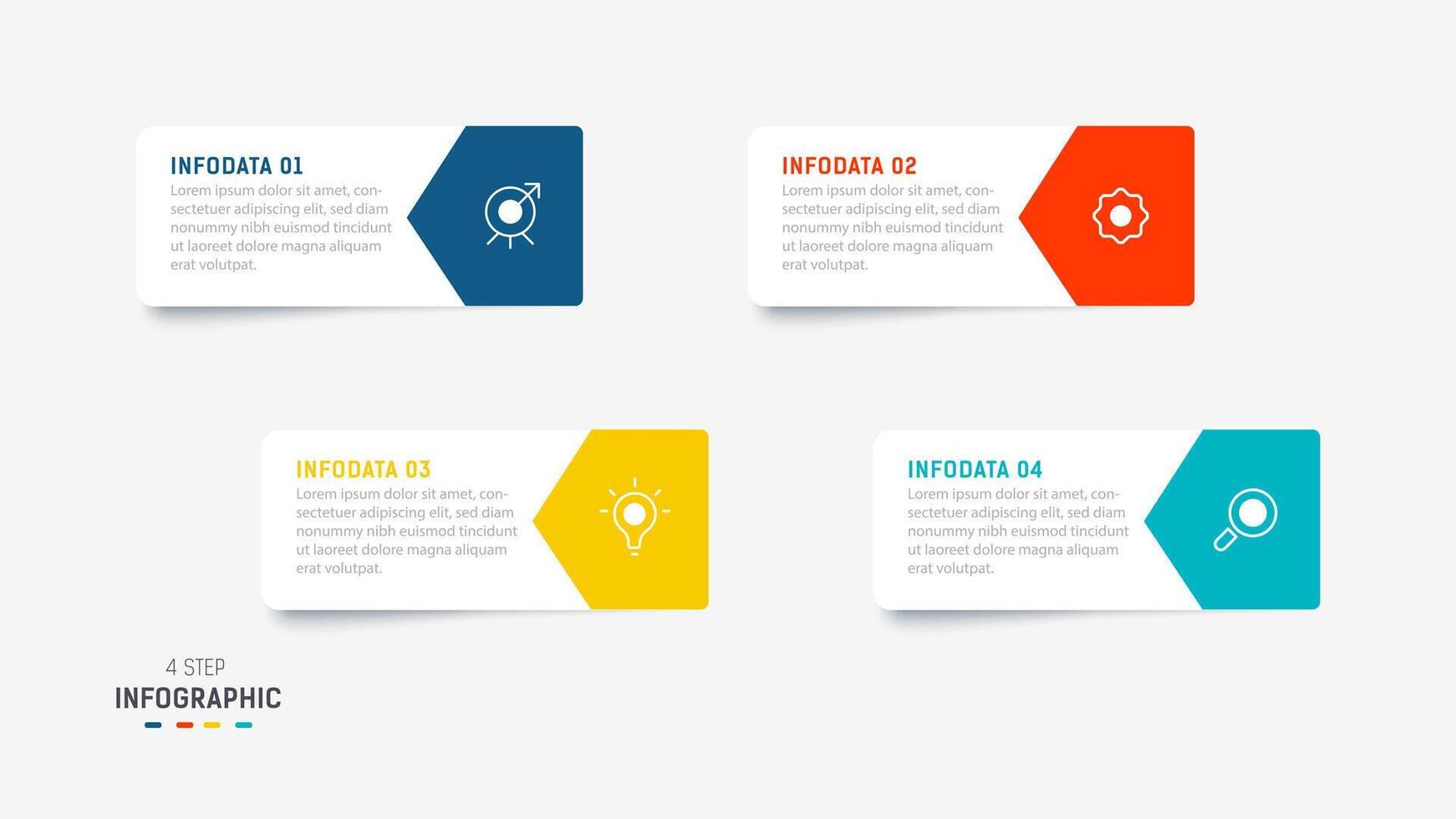 INFODATA 01
Lorem ipsum dolor sit amet, consectetuer adipiscing elit, sed diam nonummy nibh euismod tincidunt ut laoreet dolore magna aliquam erat volutpat.

INFODATA 02
Lorem ipsum dolor sit amet, consectetuer adipiscing elit, sed diam nonummy nibh euismod tincidunt ut laoreet dolore magna aliquam erat volutpat.

INFODATA 03
Lorem ipsum dolor sit amet, consectetuer adipiscing elit, sed diam nonummy nibh euismod tincidunt ut laoreet dolore magna aliquam erat volutpat.

INFODATA 04
Lorem ipsum dolor sit amet, consectetuer adipiscing elit, sed diam nonummy nibh euismod tincidunt ut laoreet dolore magna aliquam erat volutpat.

4 STEP
INFOGRAPHIC