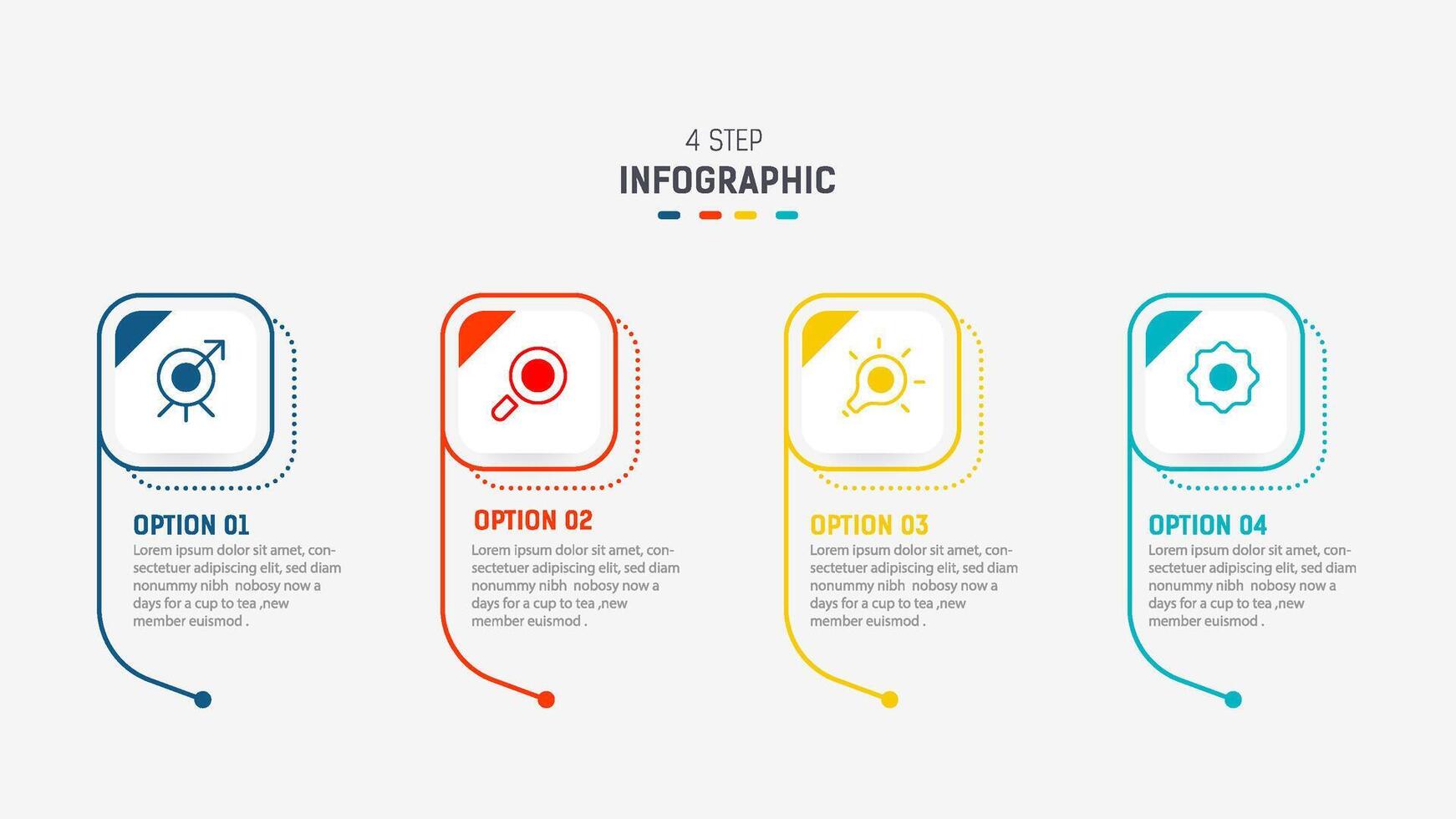 4 STEP
INFOGRAPHIC

OPTION 01
Lorem ipsum dolor sit amet, consectetuer adipiscing elit, sed diam nonummy nibh nobosy now a days for a cup to tea ,new member euismod .

OPTION 02
Lorem ipsum dolor sit amet, consectetuer adipiscing elit, sed diam nonummy nibh nobosy now a days for a cup to tea ,new member euismod .

OPTION 03
Lorem ipsum dolor sit amet, consectetuer adipiscing elit, sed diam nonummy nibh nobosy now a days for a cup to tea ,new member euismod .

OPTION 04
Lorem ipsum dolor sit amet, consectetuer adipiscing elit, sed diam nonummy nibh nobosy now a days for a cup to tea ,new member euismod .