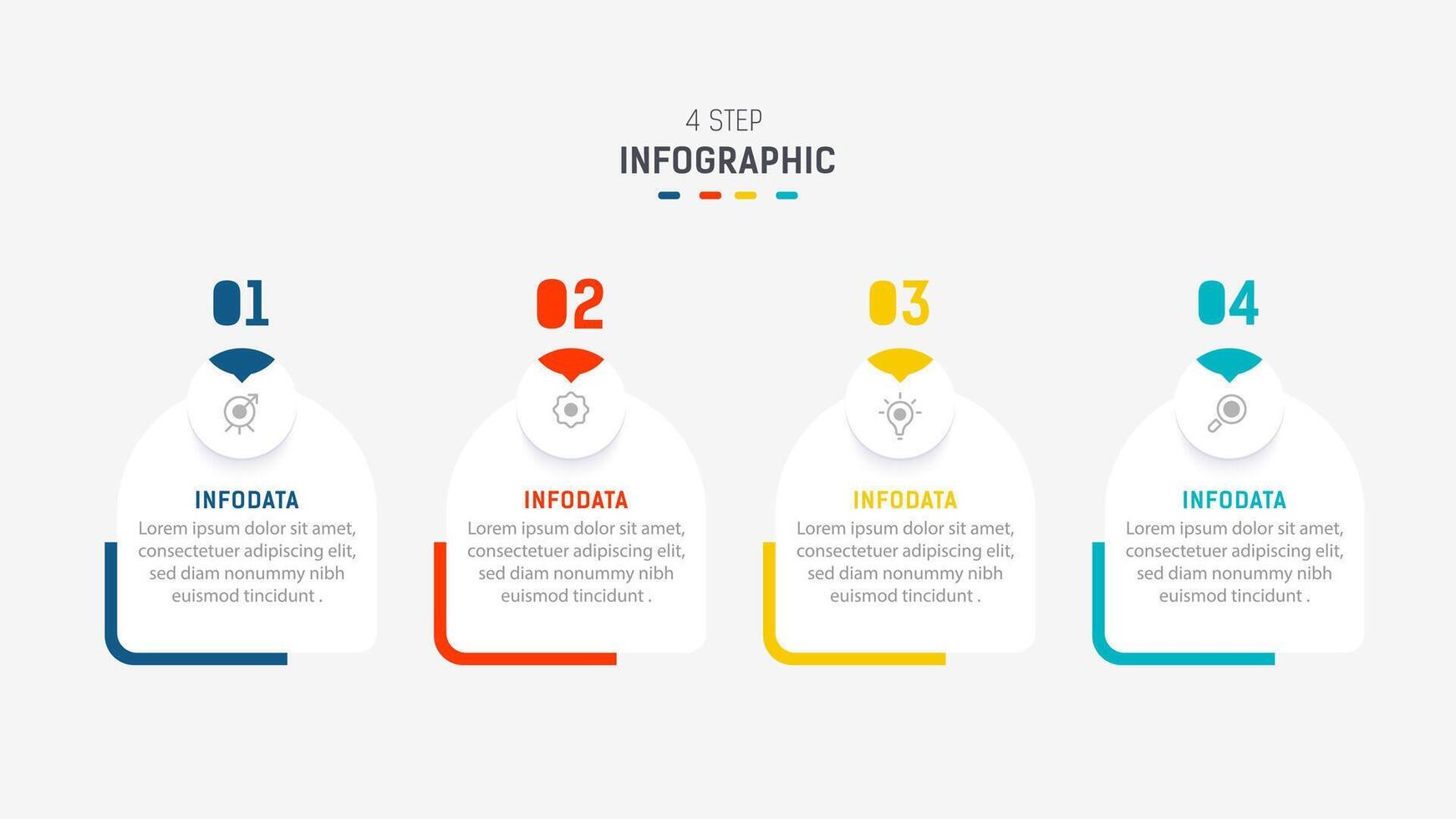 4 STEP
INFOGRAPHIC

01

INFODATA
Lorem ipsum dolor sit amet, consectetuer adipiscing elit, sed diam nonummy nibh euismod tincidunt .

02

INFODATA
Lorem ipsum dolor sit amet, consectetuer adipiscing elit, sed diam nonummy nibh euismod tincidunt .

03

INFODATA
Lorem ipsum dolor sit amet, consectetuer adipiscing elit, sed diam nonummy nibh euismod tincidunt .

04

INFODATA
Lorem ipsum dolor sit amet, consectetuer adipiscing elit, sed diam nonummy nibh euismod tincidunt .