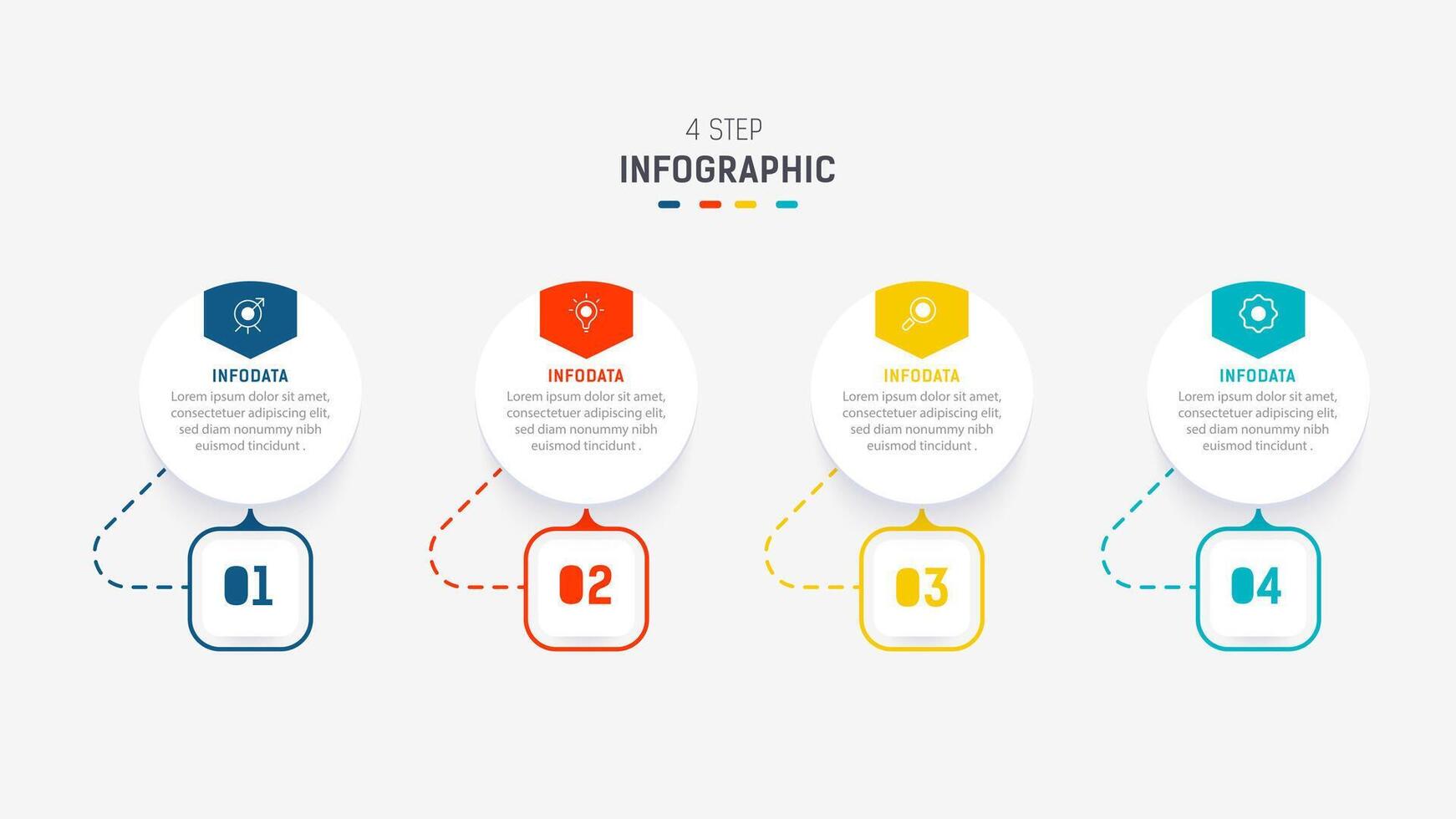 4 STEP
INFOGRAPHIC

INFODATA
Lorem ipsum dolor sit amet, consectetuer adipiscing elit, sed diam nonummy nibh euismod tincidunt .

01

INFODATA
Lorem ipsum dolor sit amet, consectetuer adipiscing elit, sed diam nonummy nibh euismod tincidunt .

02

INFODATA
Lorem ipsum dolor sit amet, consectetuer adipiscing elit, sed diam nonummy nibh euismod tincidunt .

03

INFODATA
Lorem ipsum dolor sit amet, consectetuer adipiscing elit, sed diam nonummy nibh euismod tincidunt .

04