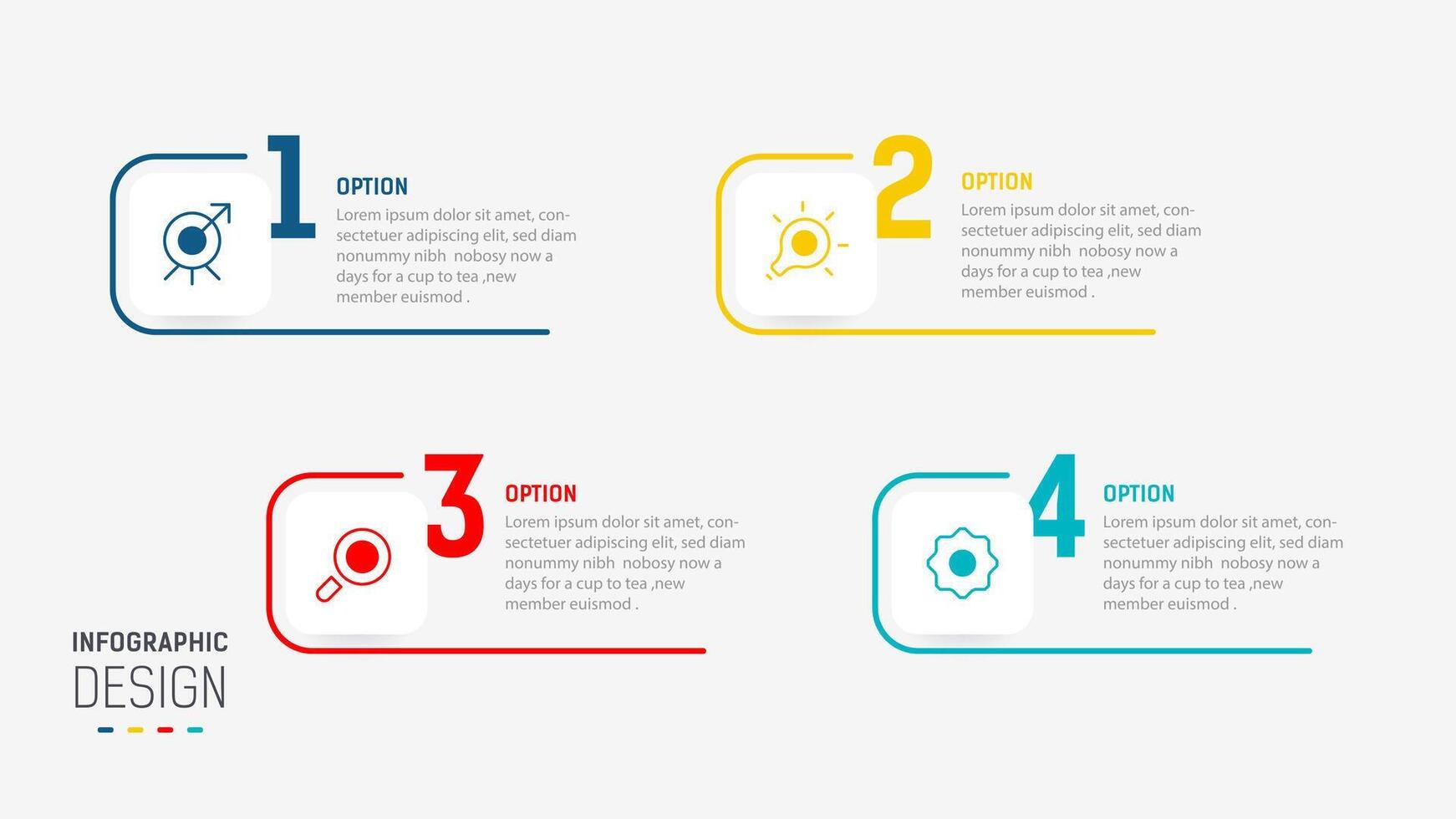 1
OPTION
Lorem ipsum dolor sit amet, consectetuer adipiscing elit, sed diam nonummy nibh nobosy now a days for a cup to tea ,new member euismod .

2
OPTION
Lorem ipsum dolor sit amet, consectetuer adipiscing elit, sed diam nonummy nibh nobosy now a days for a cup to tea ,new member euismod .

3
OPTION
Lorem ipsum dolor sit amet, consectetuer adipiscing elit, sed diam nonummy nibh nobosy now a days for a cup to tea ,new member euismod .

4
OPTION
Lorem ipsum dolor sit amet, consectetuer adipiscing elit, sed diam nonummy nibh nobosy now a days for a cup to tea ,new member euismod .

INFOGRAPHIC
DESIGN