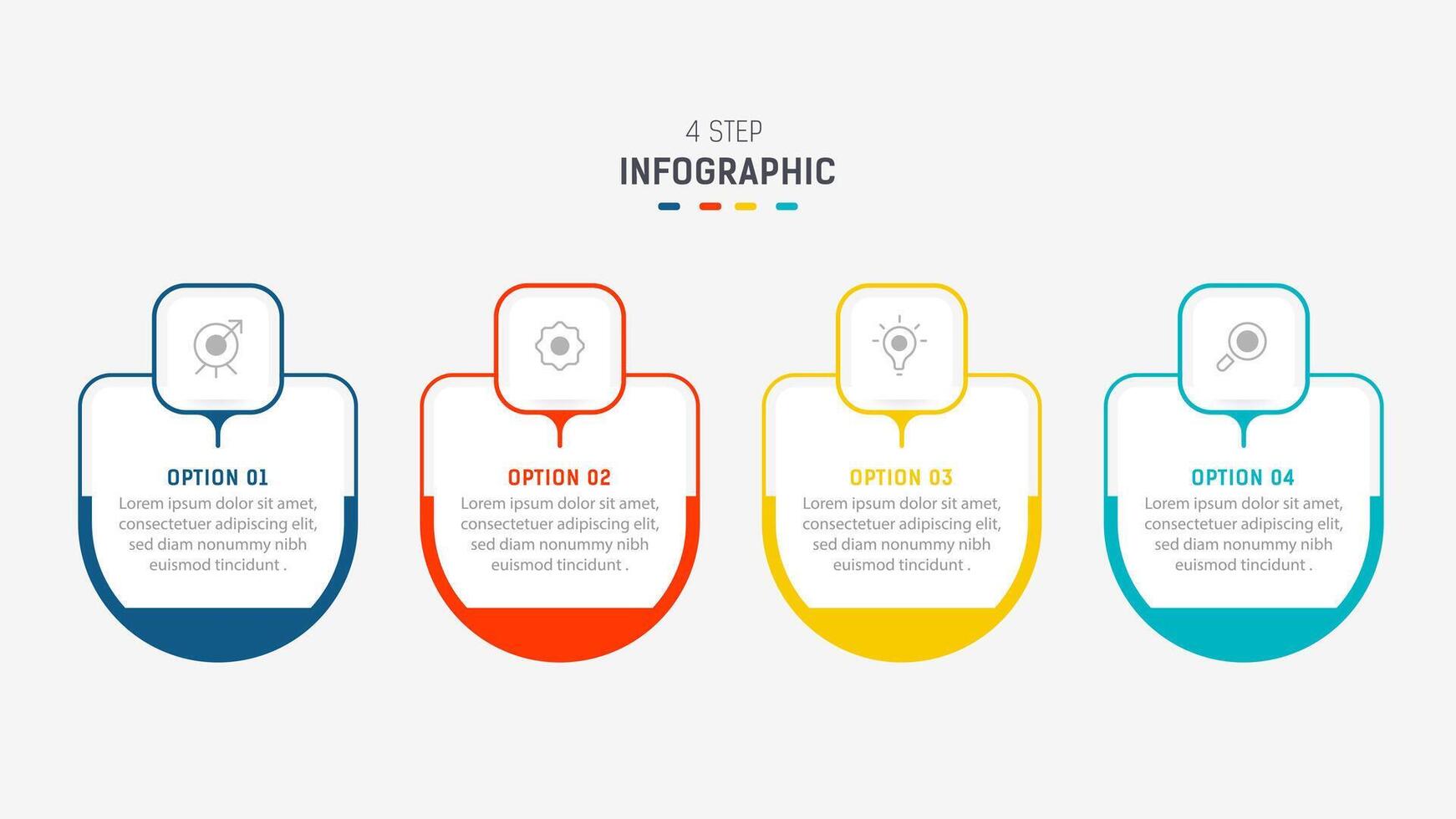 4 STEP
INFOGRAPHIC

OPTION 01
Lorem ipsum dolor sit amet, consectetuer adipiscing elit, sed diam nonummy nibh euismod tincidunt .

OPTION 02
Lorem ipsum dolor sit amet, consectetuer adipiscing elit, sed diam nonummy nibh euismod tincidunt .

OPTION 03
Lorem ipsum dolor sit amet, consectetuer adipiscing elit, sed diam nonummy nibh euismod tincidunt .

OPTION 04
Lorem ipsum dolor sit amet, consectetuer adipiscing elit, sed diam nonummy nibh euismod tincidunt .