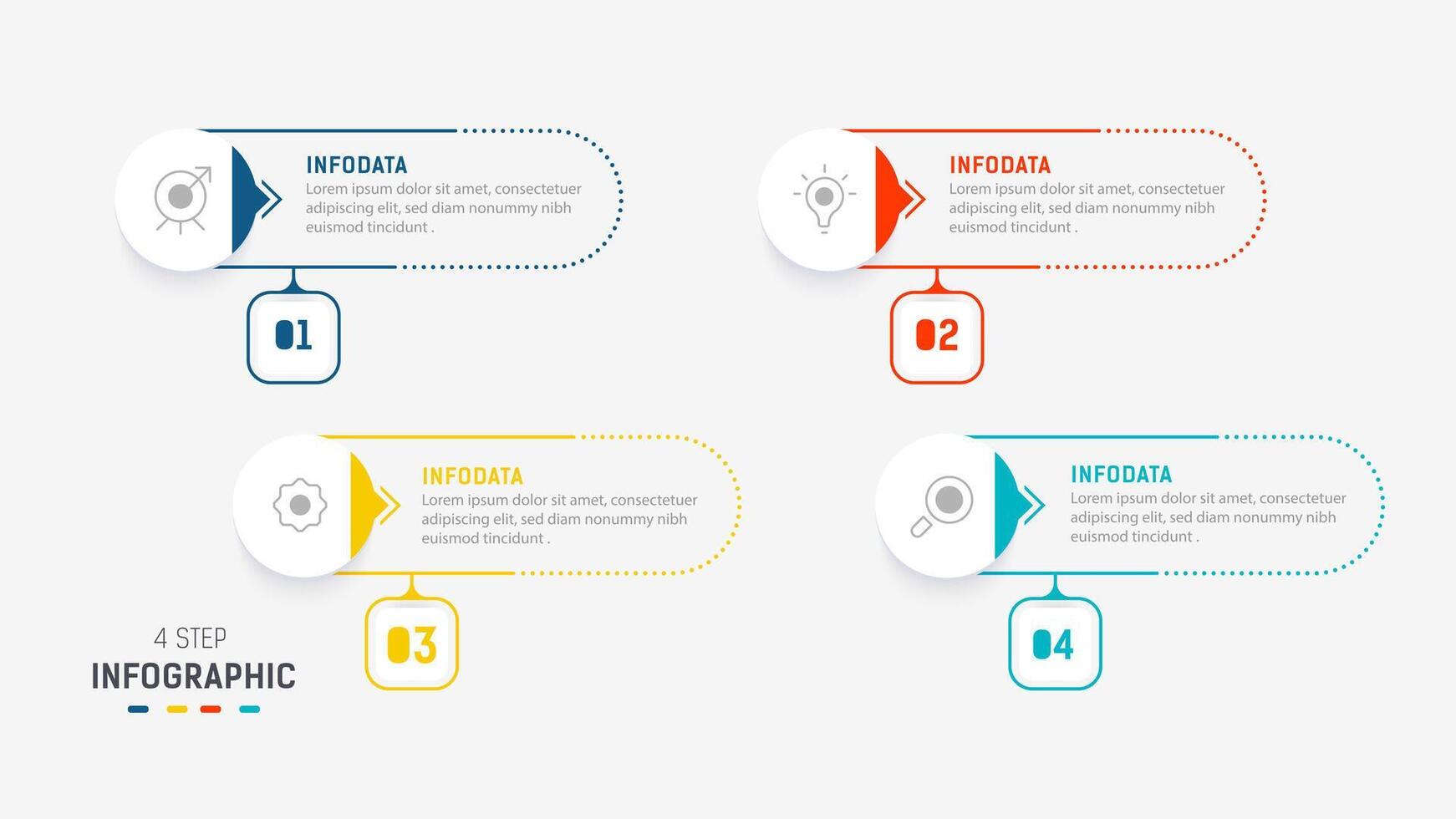 INFODATA
Lorem ipsum dolor sit amet, consectetuer adipiscing elit, sed diam nonummy nibh euismod tincidunt .

01

INFODATA
Lorem ipsum dolor sit amet, consectetuer adipiscing elit, sed diam nonummy nibh euismod tincidunt .

02

INFODATA
Lorem ipsum dolor sit amet, consectetuer adipiscing elit, sed diam nonummy nibh euismod tincidunt .

03

INFODATA
Lorem ipsum dolor sit amet, consectetuer adipiscing elit, sed diam nonummy nibh euismod tincidunt .

04

4 STEP
INFOGRAPHIC