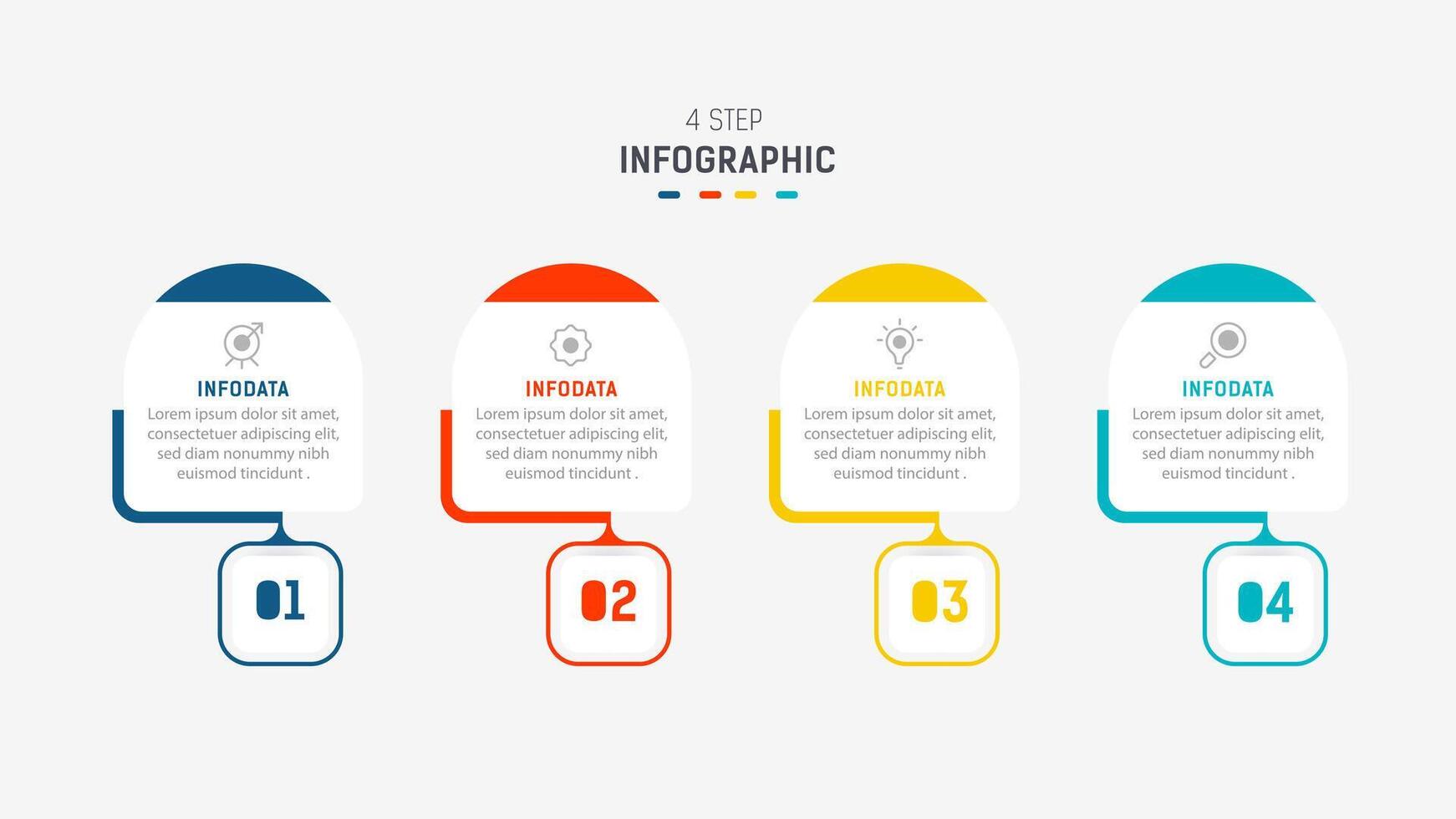 4 STEP
INFOGRAPHIC

INFODATA
Lorem ipsum dolor sit amet, consectetuer adipiscing elit, sed diam nonummy nibh euismod tincidunt .

01

INFODATA
Lorem ipsum dolor sit amet, consectetuer adipiscing elit, sed diam nonummy nibh euismod tincidunt .

02

INFODATA
Lorem ipsum dolor sit amet, consectetuer adipiscing elit, sed diam nonummy nibh euismod tincidunt .

03

INFODATA
Lorem ipsum dolor sit amet, consectetuer adipiscing elit, sed diam nonummy nibh euismod tincidunt .

04