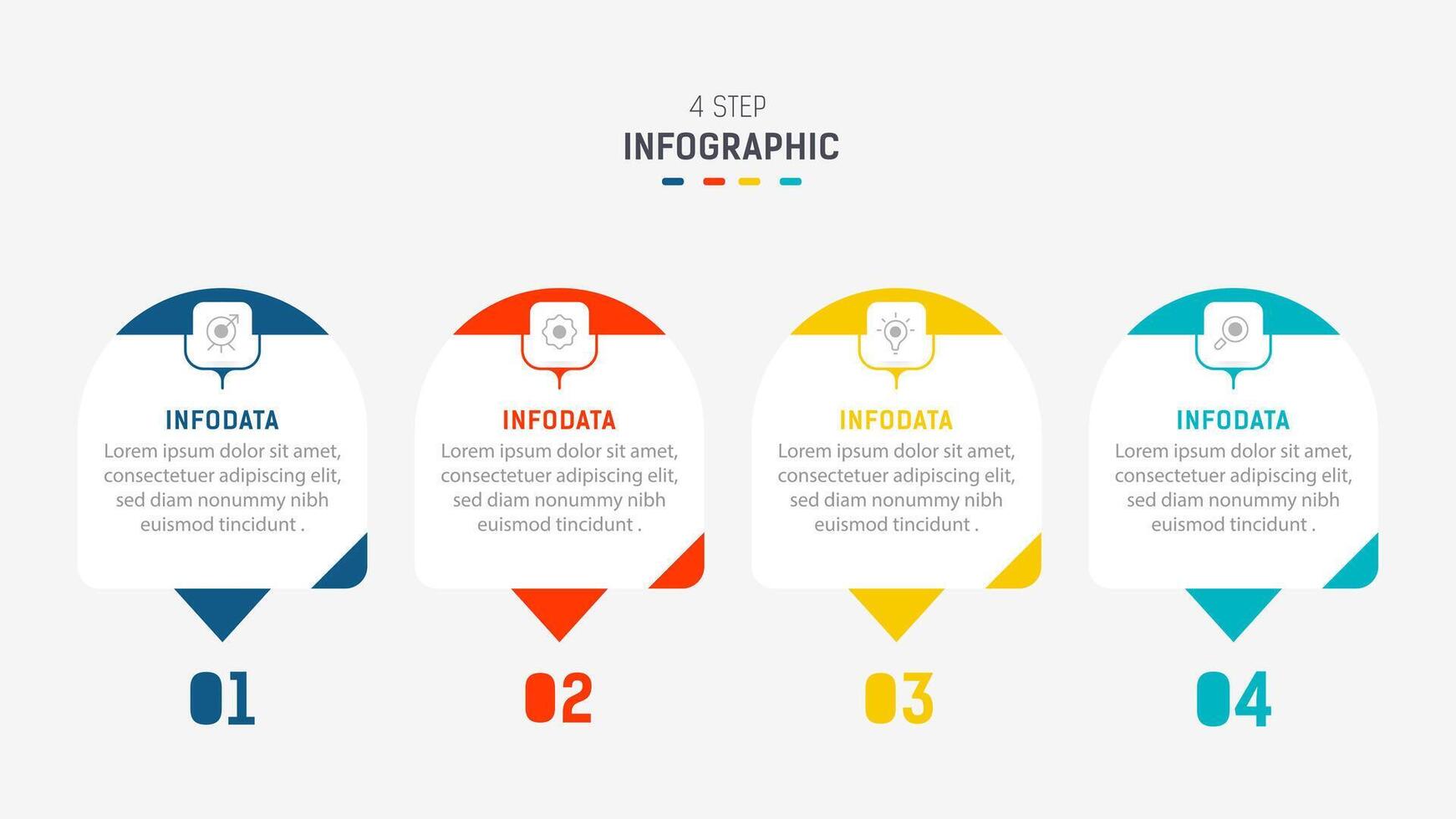 4 STEP
INFOGRAPHIC

INFODATA
Lorem ipsum dolor sit amet, consectetuer adipiscing elit, sed diam nonummy nibh euismod tincidunt .

01

INFODATA
Lorem ipsum dolor sit amet, consectetuer adipiscing elit, sed diam nonummy nibh euismod tincidunt .

02

INFODATA
Lorem ipsum dolor sit amet, consectetuer adipiscing elit, sed diam nonummy nibh euismod tincidunt .

03

INFODATA
Lorem ipsum dolor sit amet, consectetuer adipiscing elit, sed diam nonummy nibh euismod tincidunt .

04