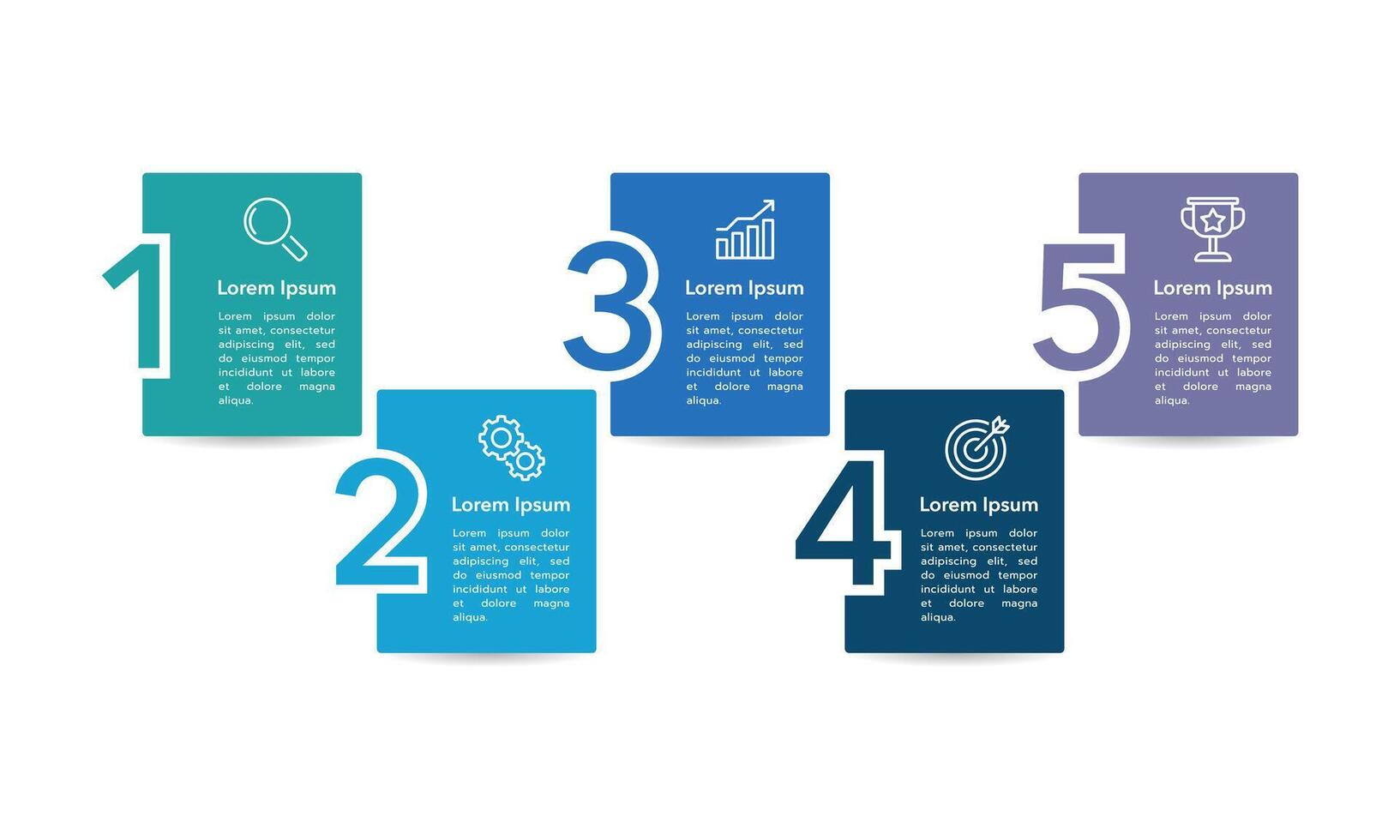 1
Lorem Ipsum
Lorem ipsum dolor sit amet, consectetur adipiscing elit, sed do eiusmod tempor incididunt ut labore et dolore magna aliqua.

2
Lorem Ipsum
Lorem ipsum dolor sit amet, consectetur adipiscing elit, sed do eiusmod tempor incididunt ut labore et dolore magna aliqua.

3
Lorem Ipsum
Lorem ipsum dolor sit amet, consectetur adipiscing elit, sed do eiusmod tempor incididunt ut labore et dolore magna aliqua.

4
Lorem Ipsum
Lorem ipsum dolor sit amet, consectetur adipiscing elit, sed do eiusmod tempor incididunt ut labore et dolore magna aliqua.

5
Lorem Ipsum
Lorem ipsum dolor sit amet, consectetur adipiscing elit, sed do eiusmod tempor incididunt ut labore et dolore magna aliqua.