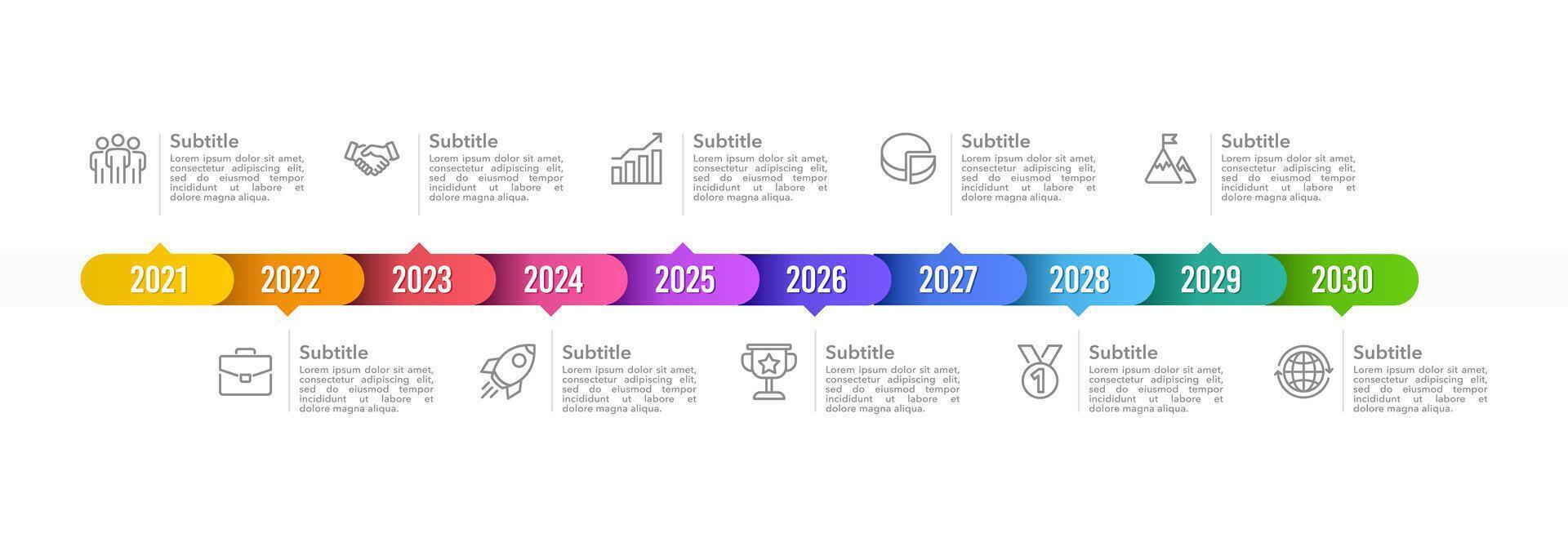 Subtitle
Lorem ipsum dolor sit amet, consectetur adipiscing elit, sed do eiusmod tempor incididunt ut labore et dolore magna aliqua.

Subtitle
Lorem ipsum dolor sit amet, consectetur adipiscing elit, sed do eiusmod tempor incididunt ut labore et dolore magna aliqua.

Subtitle
Lorem ipsum dolor sit amet, consectetur adipiscing elit, sed do eiusmod tempor incididunt ut labore et dolore magna aliqua.

Subtitle
Lorem ipsum dolor sit amet, consectetur adipiscing elit, sed do eiusmod tempor incididunt ut labore et dolore magna aliqua.

Subtitle
Lorem ipsum dolor sit amet, consectetur adipiscing elit, sed do eiusmod tempor incididunt ut labore et dolore magna aliqua.

2021 2022 2023 2024 2025 2026 2027 2028 2029 2030

Subtitle
Lorem ipsum dolor sit amet, consectetur adipiscing elit, sed do eiusmod tempor incididunt ut labore et dolore magna aliqua.

Subtitle
Lorem ipsum dolor sit amet, consectetur adipiscing elit, sed do eiusmod tempor incididunt ut labore et dolore magna aliqua.

Subtitle
Lorem ipsum dolor sit amet, consectetur adipiscing elit, sed do eiusmod tempor incididunt ut labore et dolore magna aliqua.

Subtitle
Lorem ipsum dolor sit amet, consectetur adipiscing elit, sed do eiusmod tempor incididunt ut labore et dolore magna aliqua.

Subtitle
Lorem ipsum dolor sit amet, consectetur adipiscing elit, sed do eiusmod tempor incididunt ut labore et dolore magna aliqua.