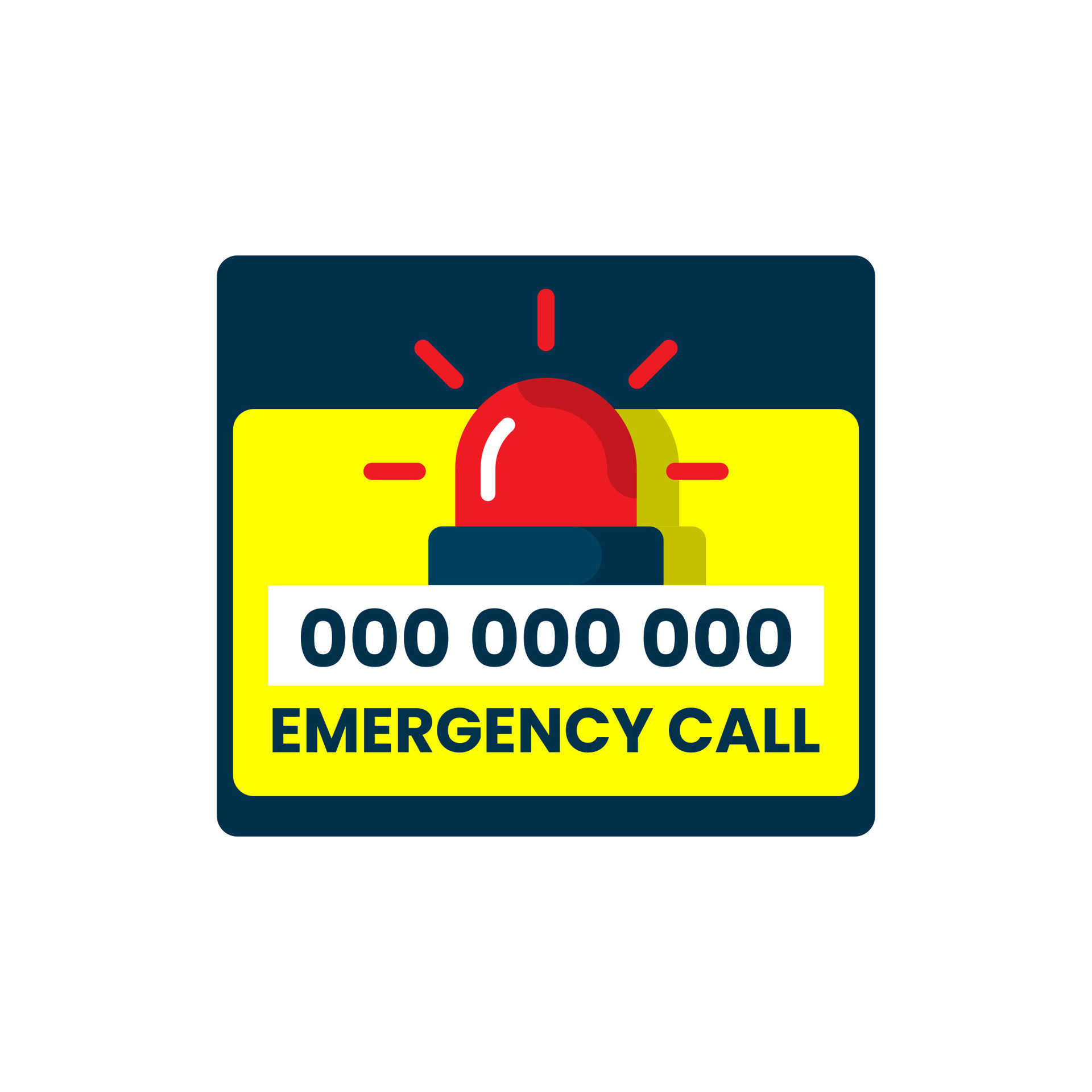 000 000 000

EMERGENCY CALL