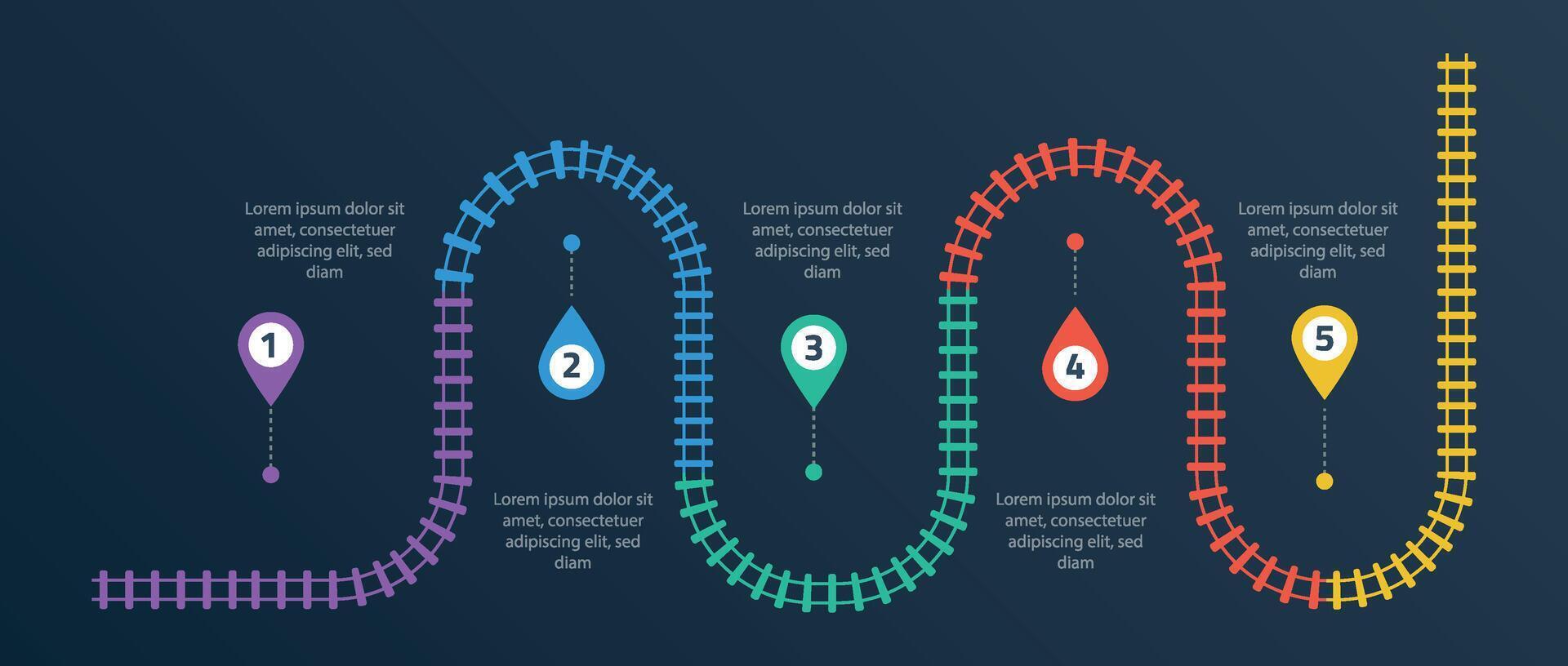 Lorem ipsum dolor sit amet, consectetuer adipiscing elit, sed diam

1

2

Lorem ipsum dolor sit amet, consectetuer adipiscing elit, sed diam

Lorem ipsum dolor sit amet, consectetuer adipiscing elit, sed diam

3

4

Lorem ipsum dolor sit amet, consectetuer adipiscing elit, sed diam

Lorem ipsum dolor sit amet, consectetuer adipiscing elit, sed diam

5