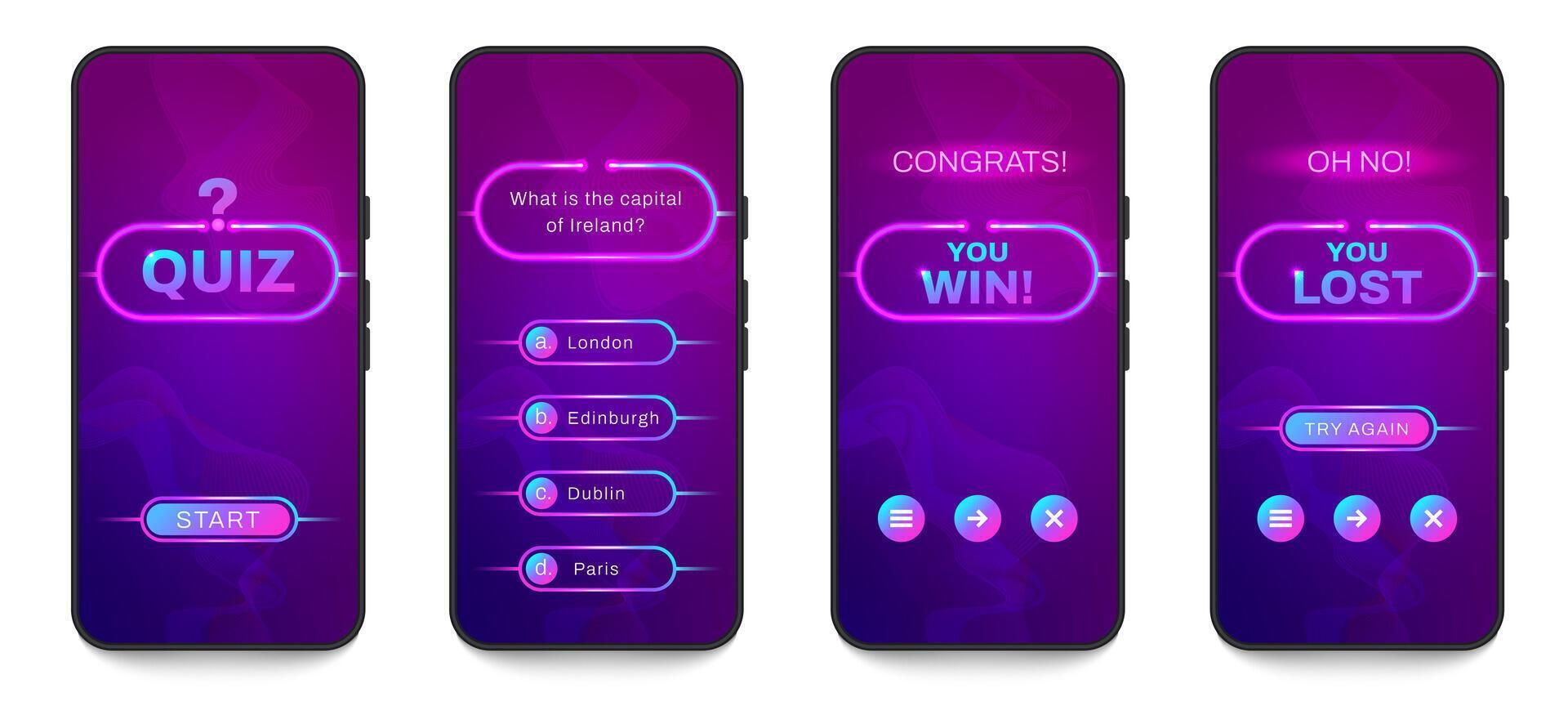 ?
QUIZ

START

What is the capital of Ireland?

a. London

b. Edinburgh

c. Dublin

d. Paris

CONGRATS!

YOU WIN!

OH NO!

YOU LOST

TRY AGAIN