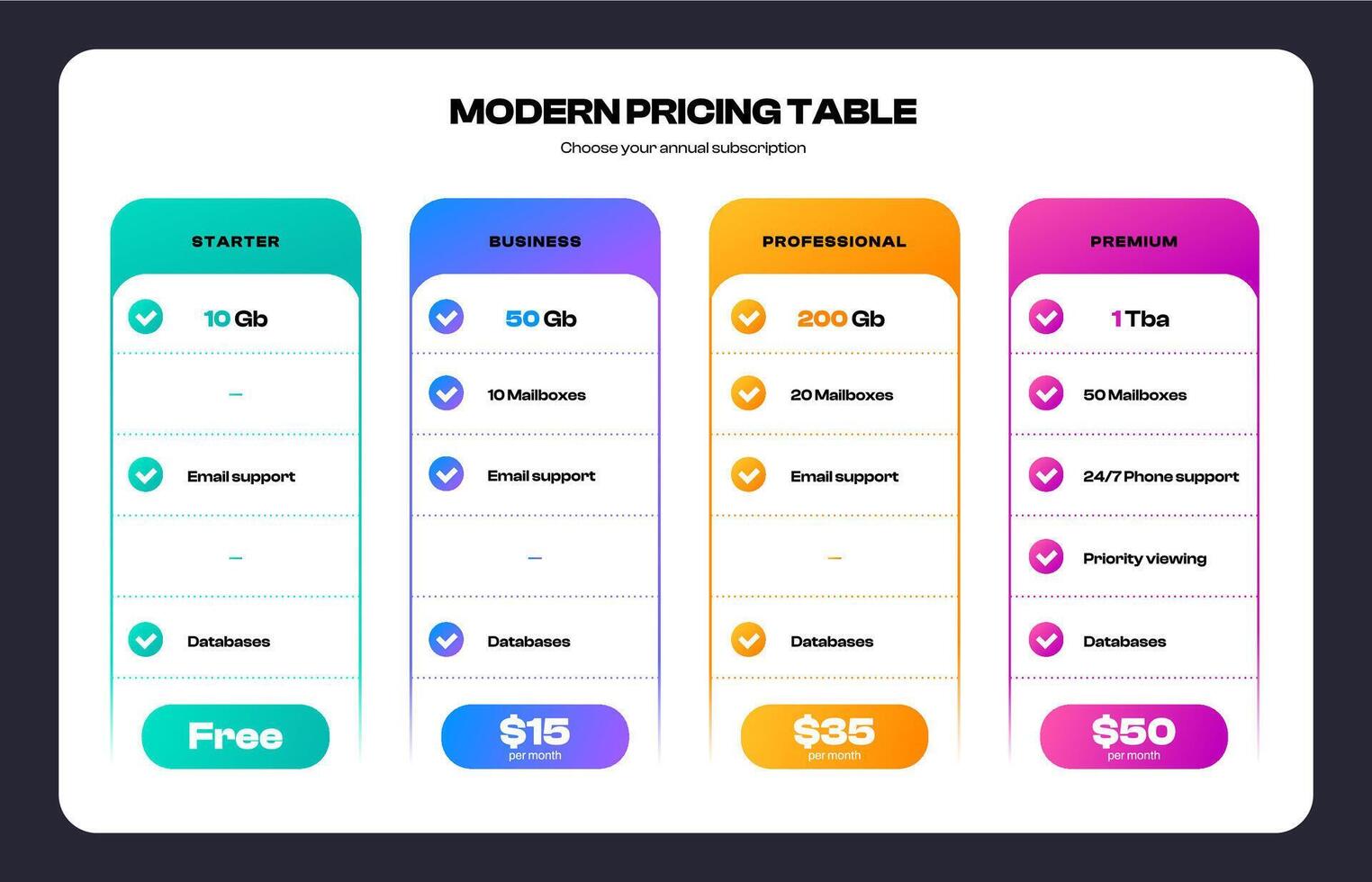 MODERN PRICING TABLE

Choose your annual subscription

| STARTER | BUSINESS | PROFESSIONAL | PREMIUM |
|---|---|---|---|
| 10 Gb | 50 Gb | 200 Gb | 1 Tba |
| – | 10 Mailboxes | 20 Mailboxes | 50 Mailboxes |
| Email support | Email support | Email support | 24/7 Phone support |
| – | – | – | Priority viewing |
| Databases | Databases | Databases | Databases |
| Free | $15 per month | $35 per month | $50 per month |