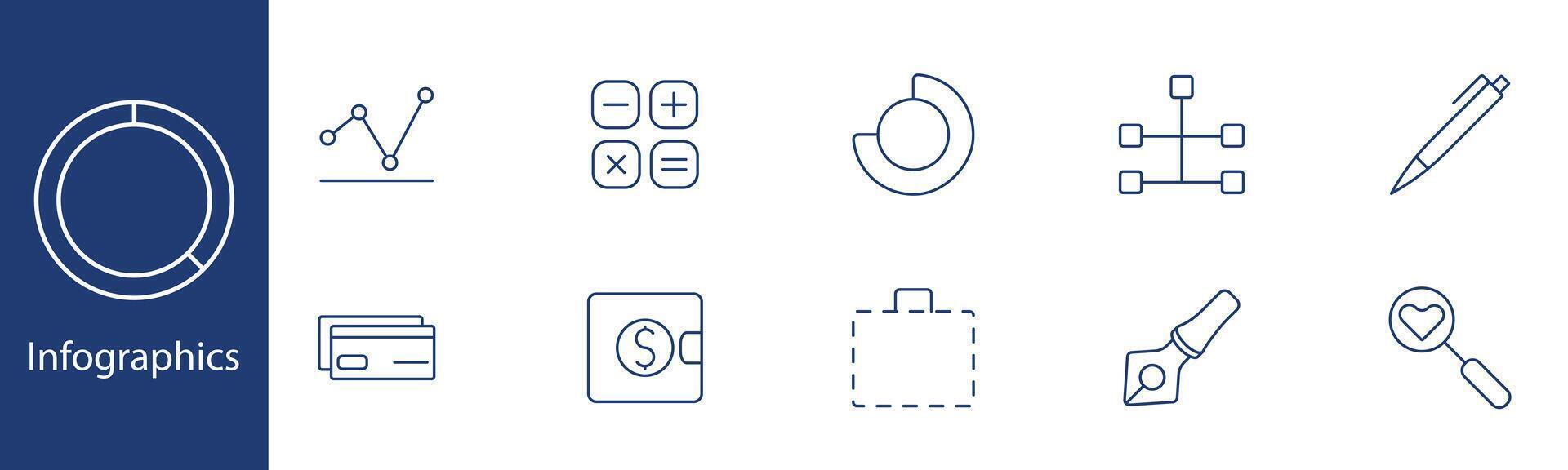 Infographics