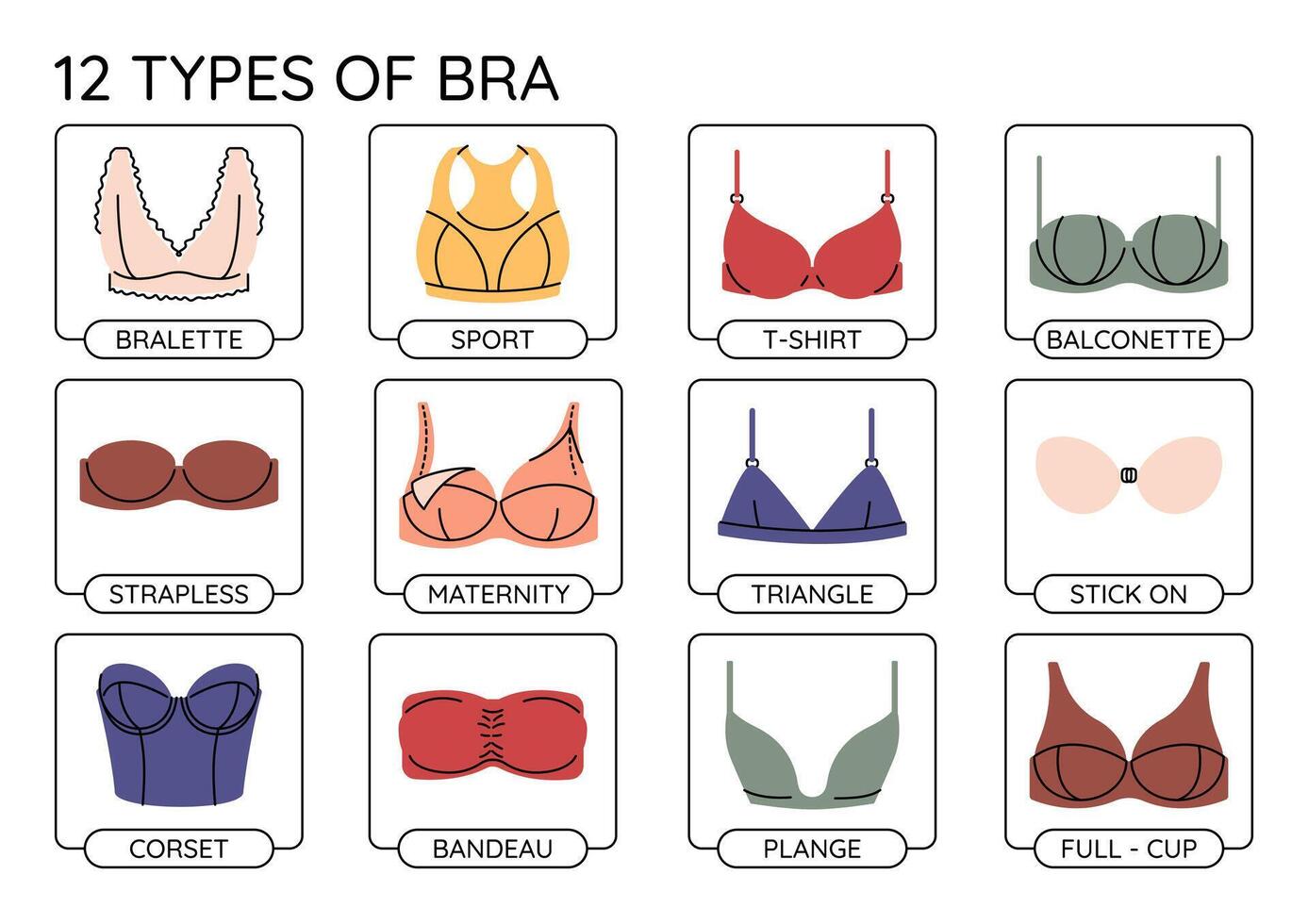 12 TYPES OF BRA

BRALETTE

SPORT

T-SHIRT

BALCONETTE

STRAPLESS

MATERNITY

TRIANGLE

STICK ON

CORSET

BANDEAU

PLANGE

FULL - CUP