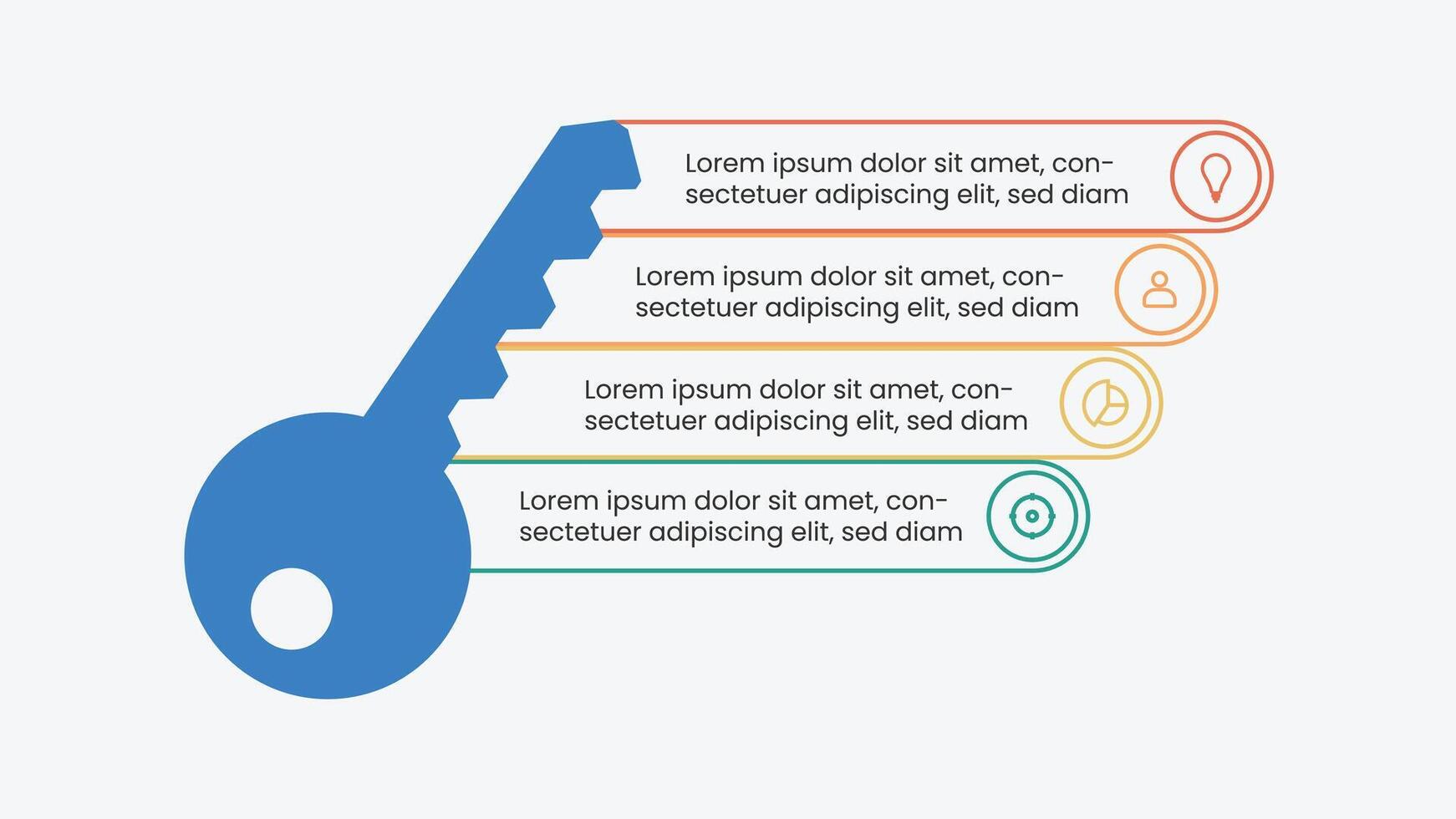 Lorem ipsum dolor sit amet, consectetuer adipiscing elit, sed diam

Lorem ipsum dolor sit amet, consectetuer adipiscing elit, sed diam

Lorem ipsum dolor sit amet, consectetuer adipiscing elit, sed diam

Lorem ipsum dolor sit amet, consectetuer adipiscing elit, sed diam