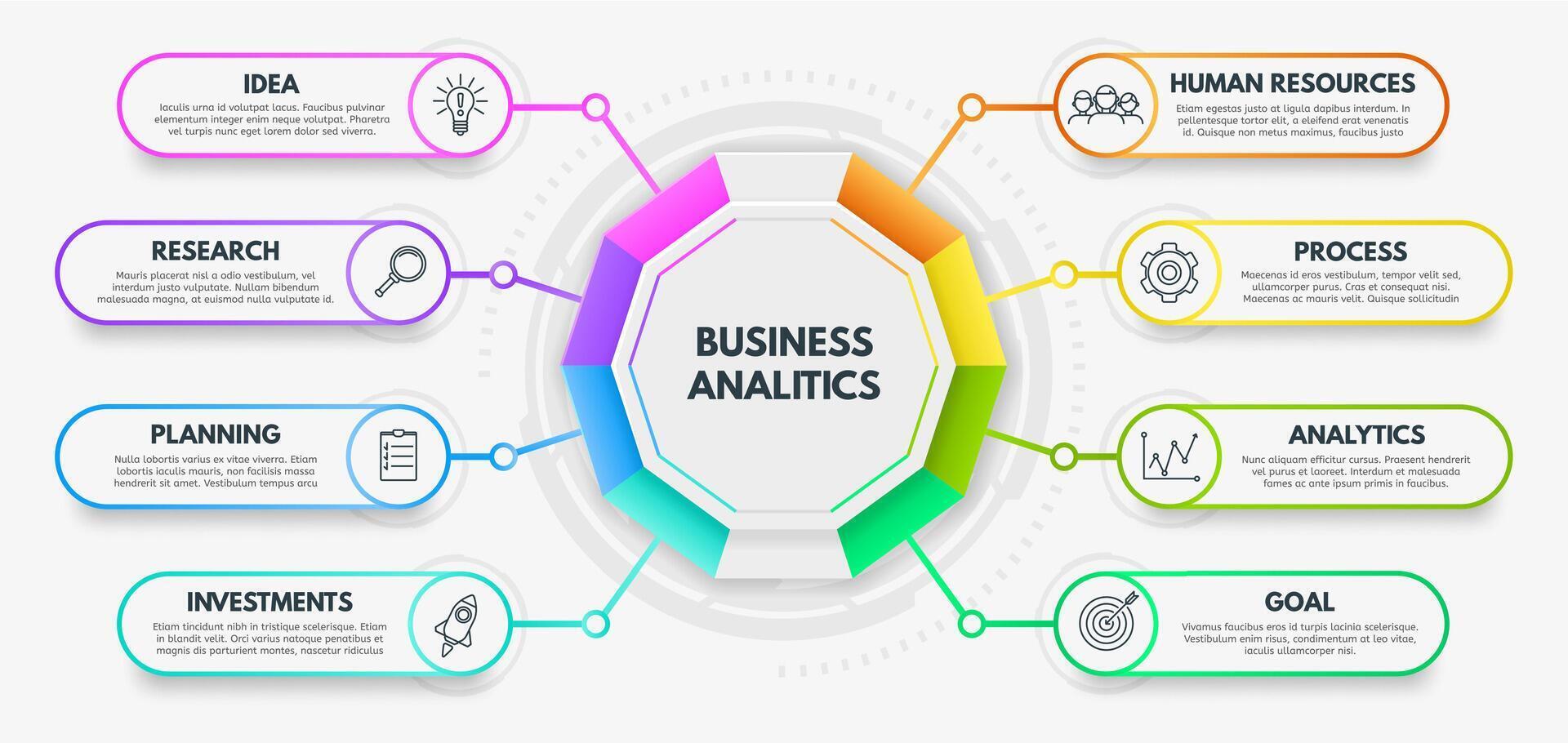 IDEA
Iaculis urna id volutpat lacus. Faucibus pulvinar elementum integer enim neque volutpat. Pharetra vel turpis nunc eget lorem dolor sed viverra.

RESEARCH
Mauris placerat nisl a odio vestibulum, vel interdum justo vulputate. Nullam bibendum malesuada magna, at euismod nulla vulputate id.

PLANNING
Nulla lobortis varius ex vitae viverra. Etiam lobortis iaculis mauris, non facilisis massa hendrerit sit amet. Vestibulum tempus arcu

INVESTMENTS
Etiam tincidunt nibh in tristique scelerisque. Etiam in blandit velit. Orci varius natoque penatibus et magnis dis parturient montes, nascetur ridiculus

BUSINESS ANALITICS

HUMAN RESOURCES
Etiam egestas justo at ligula dapibus interdum. In pellentesque tortor elit, a eleifend erat venenatis id. Quisque non metus maximus, faucibus justo

PROCESS
Maecenas id eros vestibulum, tempor velit sed, ullamcorper purus. Cras et consequat nisi. Maecenas ac mauris velit. Quisque sollicitudin

ANALYTICS
Nunc aliquam efficitur cursus. Praesent hendrerit vel purus et laoreet. Interdum et malesuada fames ac ante ipsum primis in faucibus.

GOAL
Vivamus faucibus eros id turpis lacinia scelerisque. Vestibulum enim risus, condimentum at leo vitae, iaculis ullamcorper nisi.