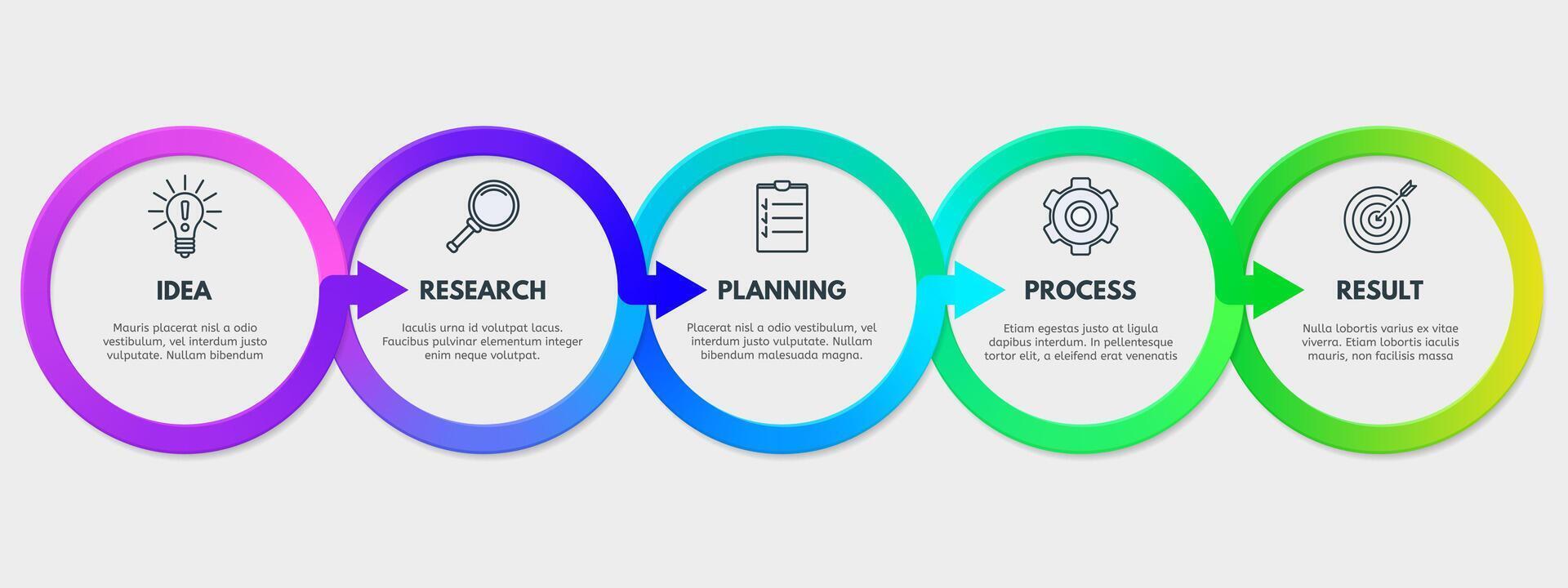 IDEA

Mauris placerat nisl a odio vestibulum, vel interdum justo vulputate. Nullam bibendum

RESEARCH

Iaculis urna id volutpat lacus. Faucibus pulvinar elementum integer enim neque volutpat.

PLANNING

Placerat nisl a odio vestibulum, vel interdum justo vulputate. Nullam bibendum malesuada magna.

PROCESS

Etiam egestas justo at ligula dapibus interdum. In pellentesque tortor elit, a eleifend erat venenatis

RESULT

Nulla lobortis varius ex vitae viverra. Etiam lobortis iaculis mauris, non facilisis massa